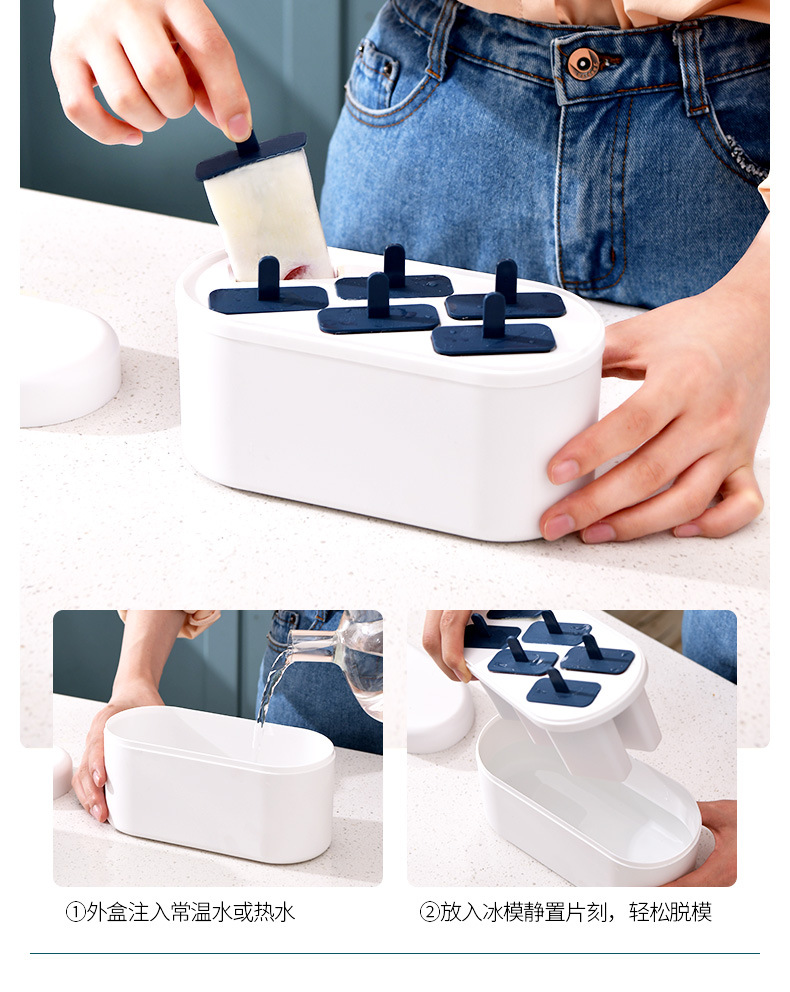 ①外盒注入常温水或热水

②放入冰模静置片刻，轻松脱模