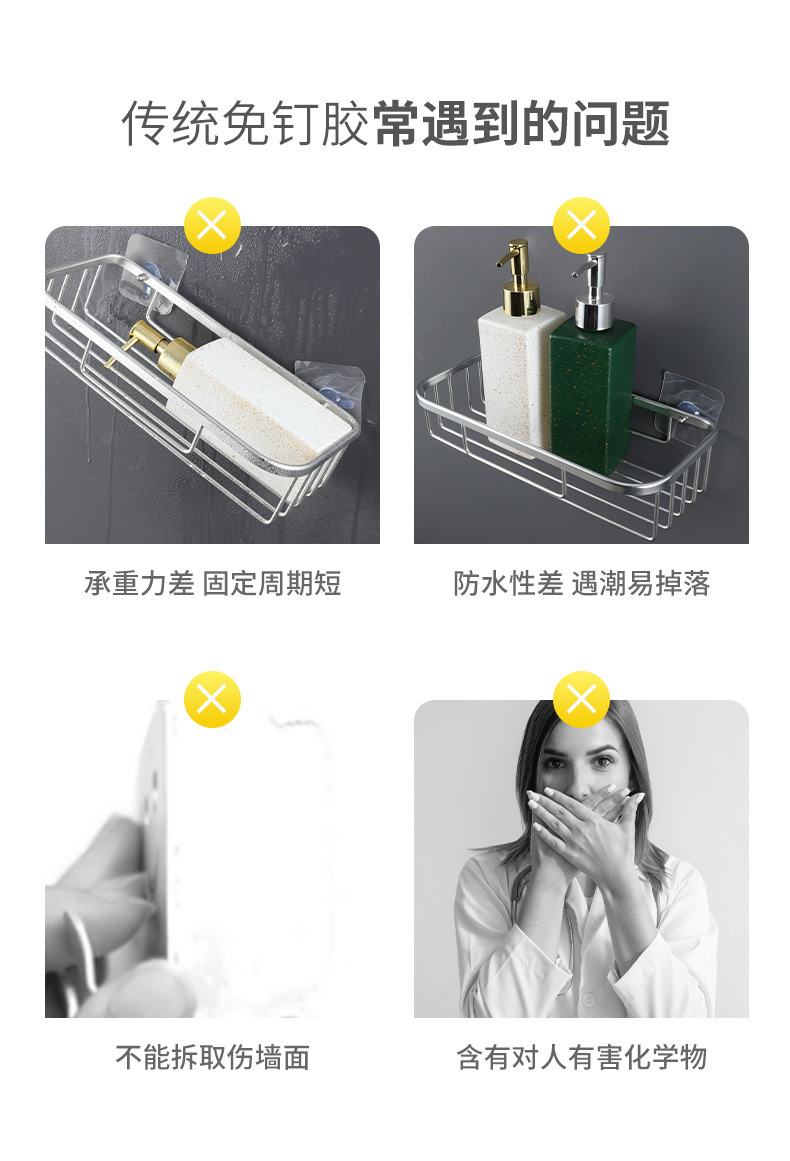 传统免钉胶常遇到的问题

承重力差 固定周期短

防水性差 遇潮易掉落

不能拆取伤墙面

含有对人有害化学物