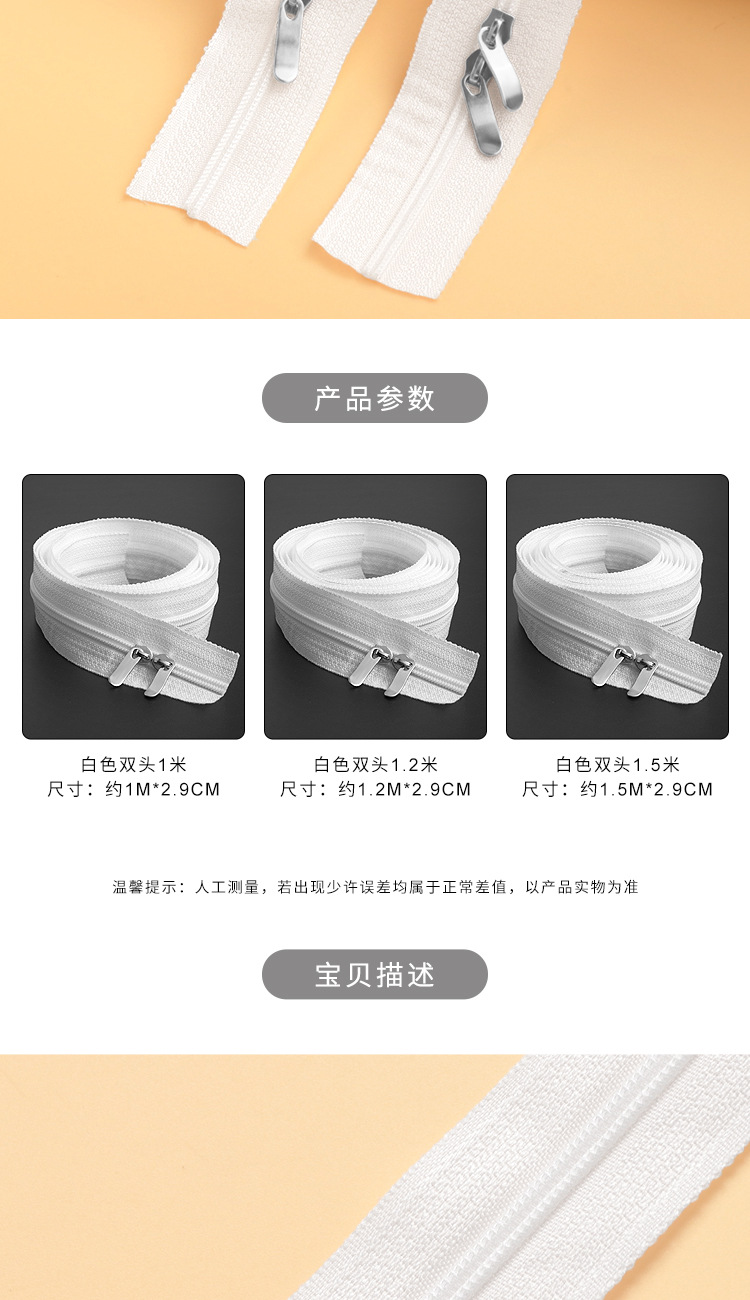 产品参数

白色双头1米
尺寸：约1M*2.9CM

白色双头1.2米
尺寸：约1.2M*2.9CM

白色双头1.5米
尺寸：约1.5M*2.9CM

温馨提示：人工测量，若出现少许误差均属于正常差值，以产品实物为准

宝贝描述