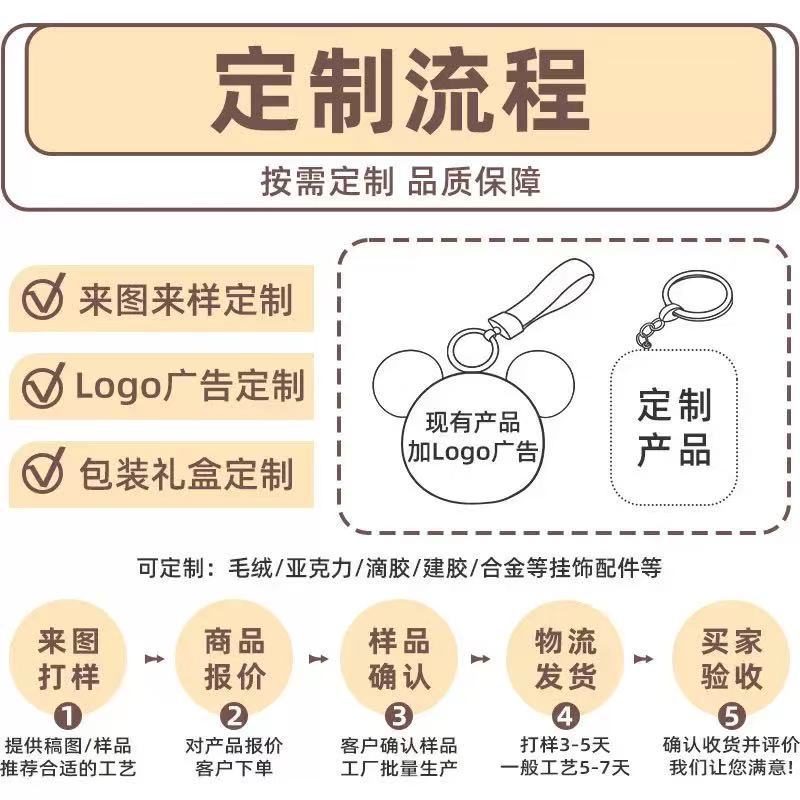 定制流程

按需定制 品质保障

来图来样定制

Logo广告定制

包装礼盒定制

现有产品
加Logo广告

定制
产品

可定制：毛绒/亚克力/滴胶/建胶/合金等挂饰配件等

来图
打样
1
提供稿图/样品
推荐合适的工艺

商品
报价
2
对产品报价
客户下单

样品
确认
3
客户确认样品
工厂批量生产

物流
发货
4
打样3-5天
一般工艺5-7天

买家
验收
5
确认收货并评价
我们让您满意!