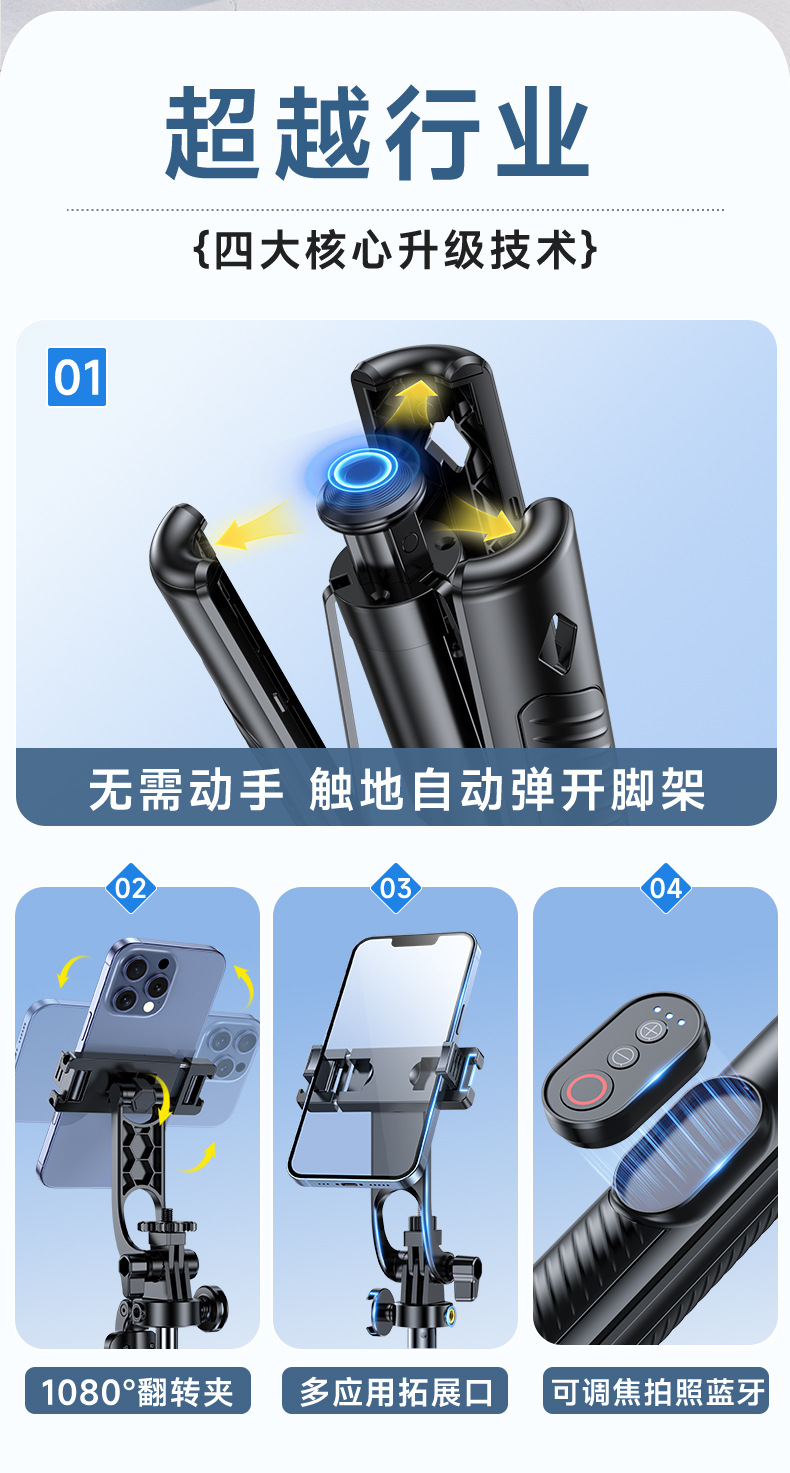 超越行业

{四大核心升级技术}

01

无需动手 触地自动弹开脚架

02

03

04

1080°翻转夹

多应用拓展口

可调焦拍照蓝牙