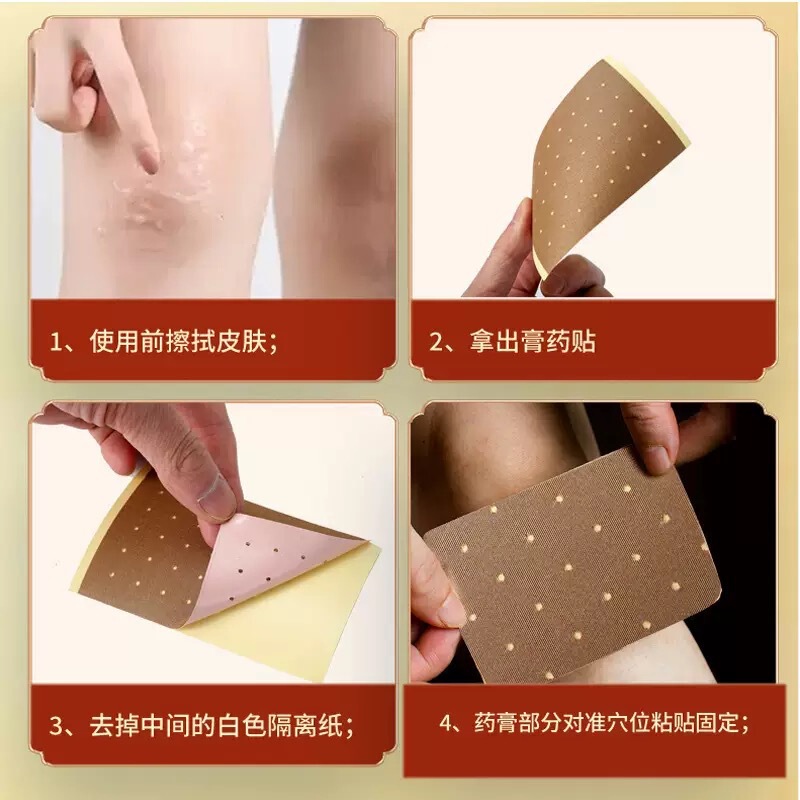 1、使用前擦拭皮肤；

2、拿出膏药贴

3、去掉中间的白色隔离纸；

4、药膏部分对准穴位粘贴固定；