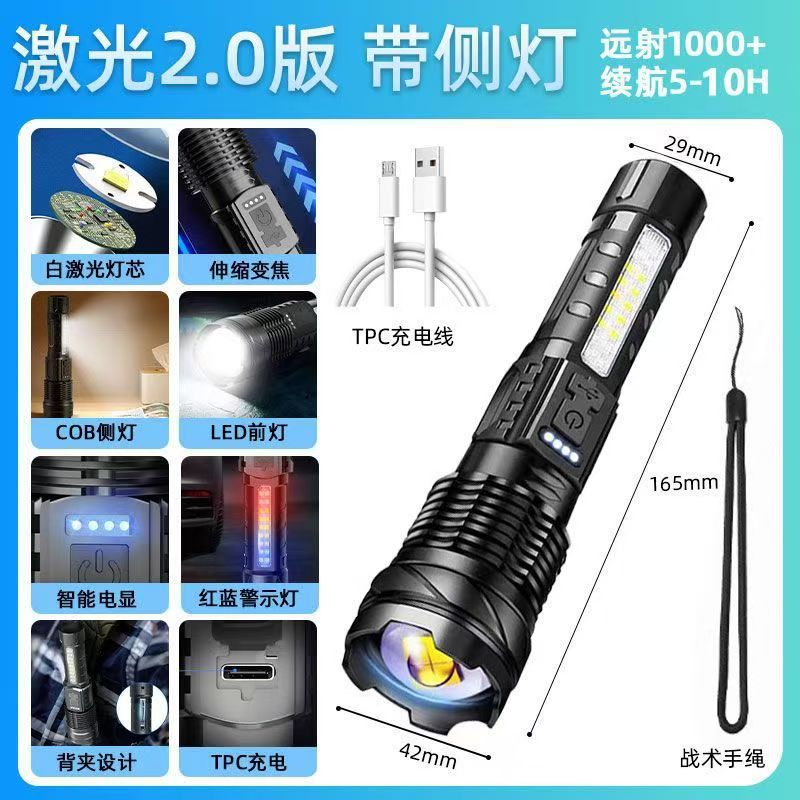 激光2.0版 带侧灯

远射1000+
续航5-10H

白激光灯芯

伸缩变焦

COB侧灯

LED前灯

智能电显

红蓝警示灯

背夹设计

TPC充电

TPC充电线

29mm

165mm

42mm

战术手绳