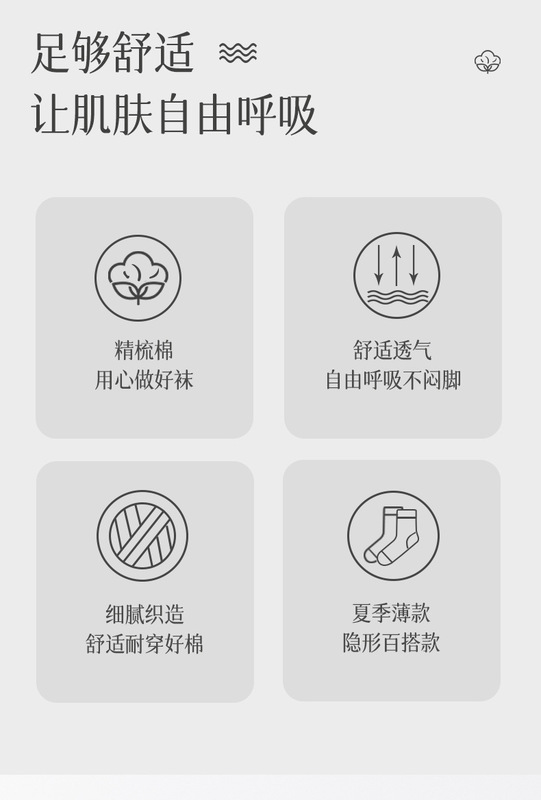 足够舒适
让肌肤自由呼吸

精梳棉
用心做好袜

舒适透气
自由呼吸不闷脚

细腻织造
舒适耐穿好棉

夏季薄款
隐形百搭款