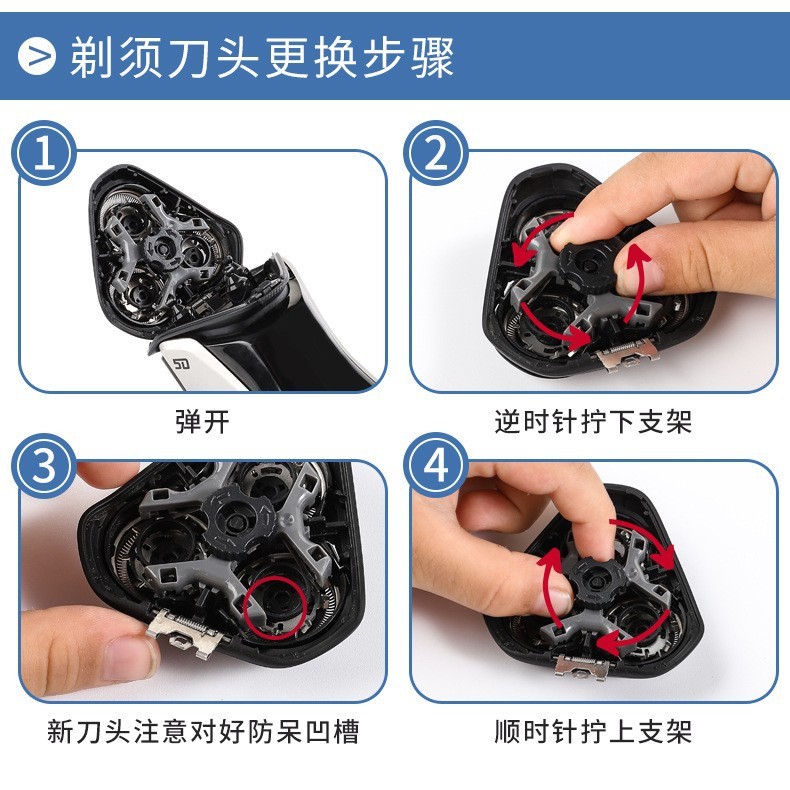 剃须刀头更换步骤

1

弹开

2

逆时针拧下支架

3

新刀头注意对好防呆凹槽

4

顺时针拧上支架