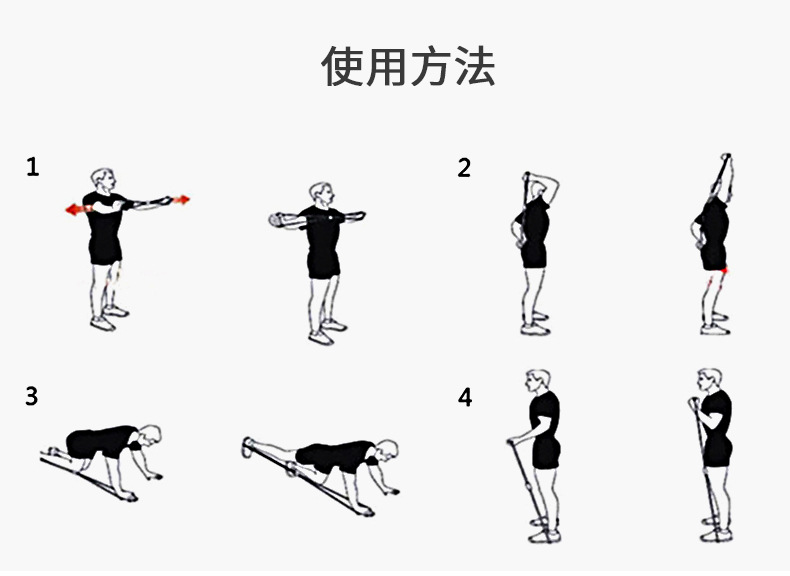 使用方法

1

2

3

4