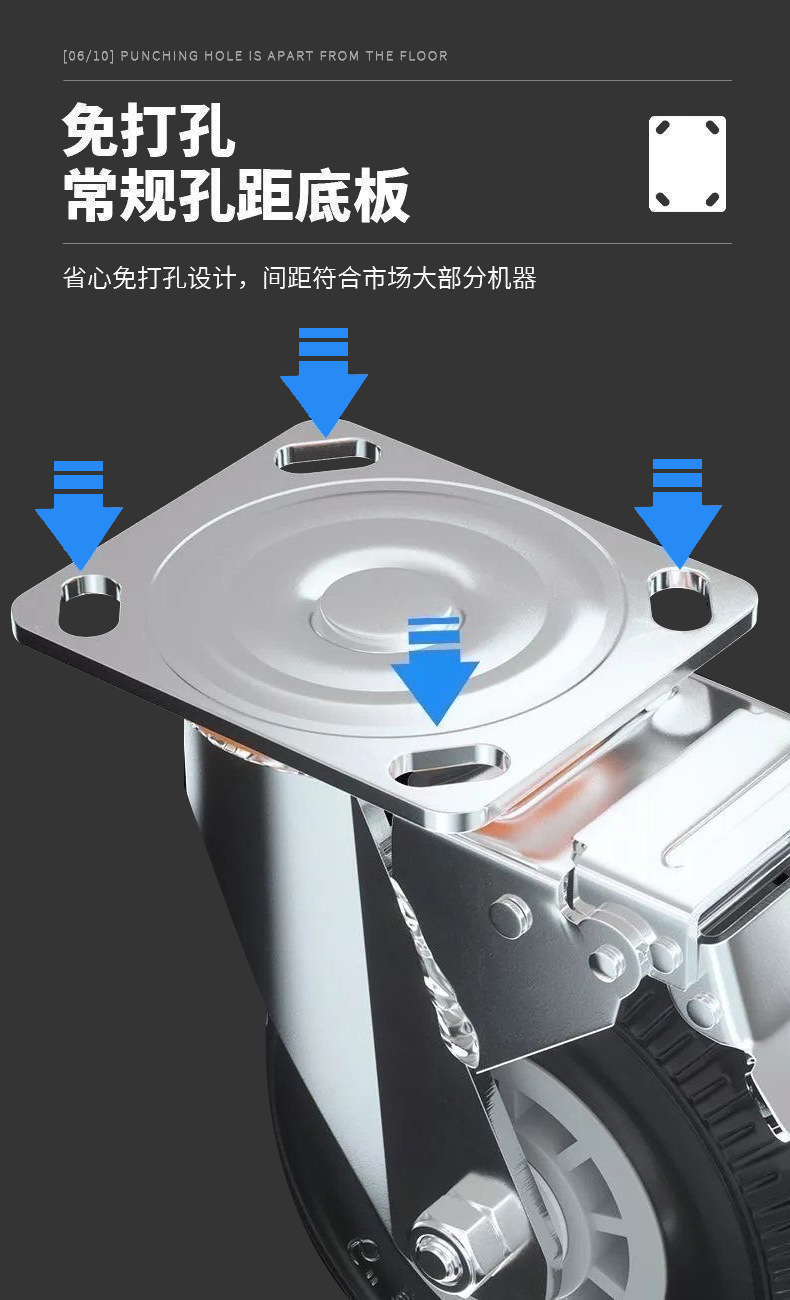 [06/10] PUNCHING HOLE IS APART FROM THE FLOOR

免打孔
常规孔距底板

省心免打孔设计，间距符合市场大部分机器