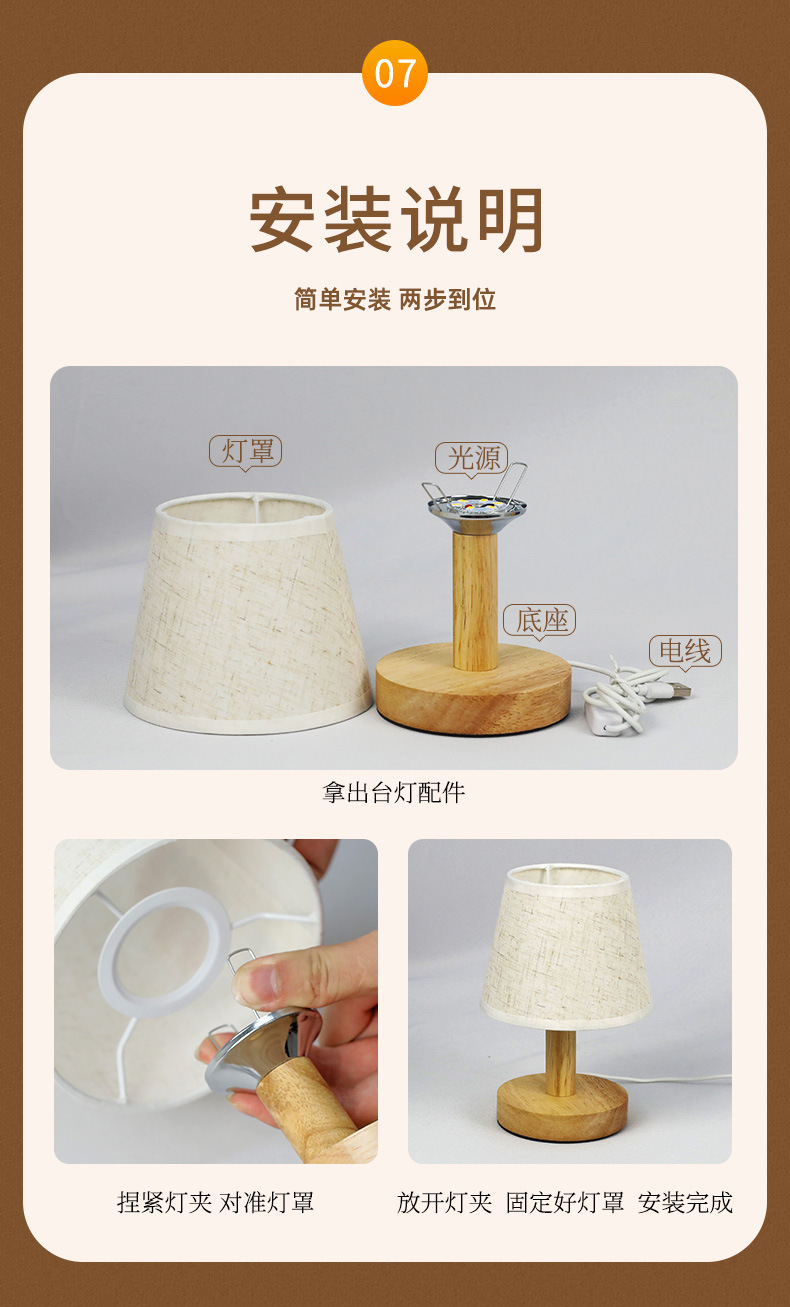 07

安装说明

简单安装 两步到位

灯罩

光源

底座

电线

拿出台灯配件

捏紧灯夹 对准灯罩

放开灯夹 固定好灯罩 安装完成