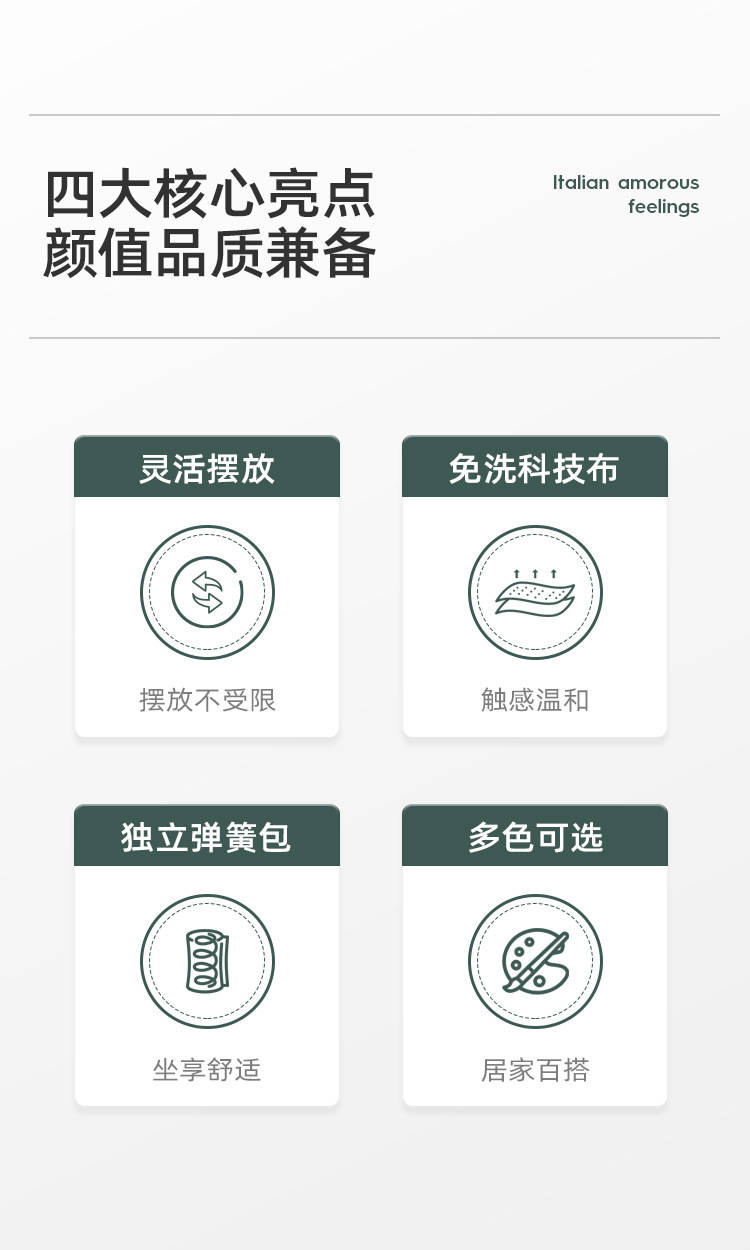 四大核心亮点
颜值品质兼备

Italian amorous
feelings

灵活摆放

摆放不受限

免洗科技布

触感温和

独立弹簧包

坐享舒适

多色可选

居家百搭