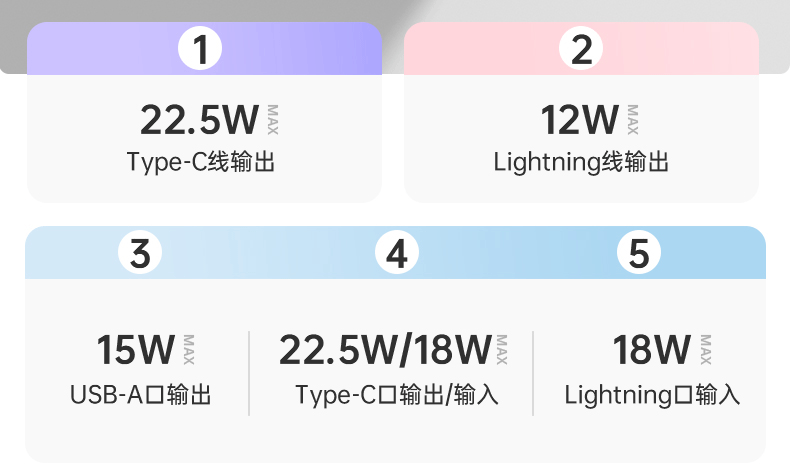 1

22.5W MAX

Type-C线输出

2

12W MAX

Lightning线输出

3

15W MAX

USB-A口输出

4

22.5W/18W MAX

Type-C口输出/输入

5

18W MAX

Lightning口输入