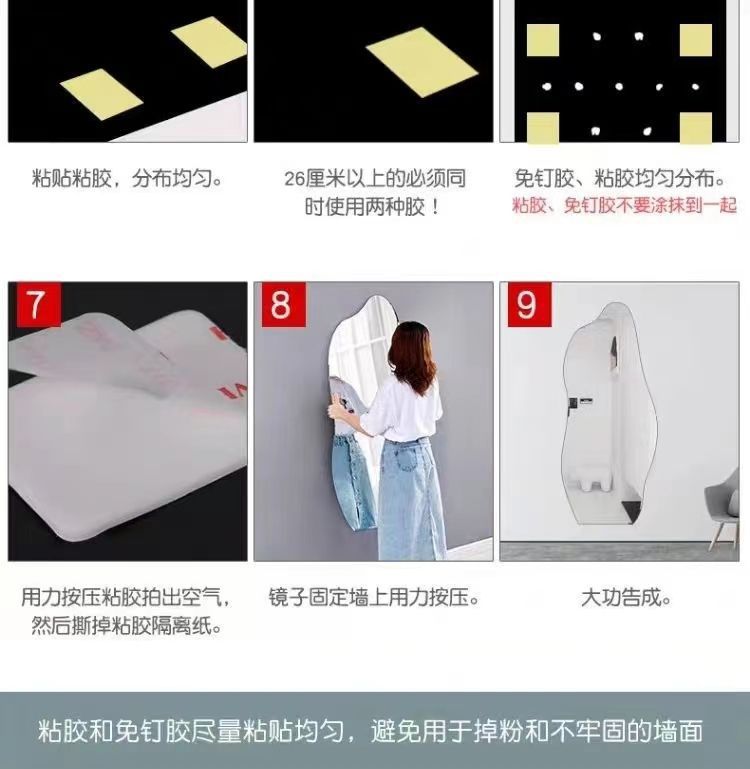 粘贴粘胶，分布均匀。

26厘米以上的必须同时使用两种胶！

免钉胶、粘胶均匀分布。
粘胶、免钉胶不要涂抹到一起

7

8

9

用力按压粘胶拍出空气，然后撕掉粘胶隔离纸。

镜子固定墙上用力按压。

大功告成。

粘胶和免钉胶尽量粘贴均匀，避免用于掉粉和不牢固的墙面