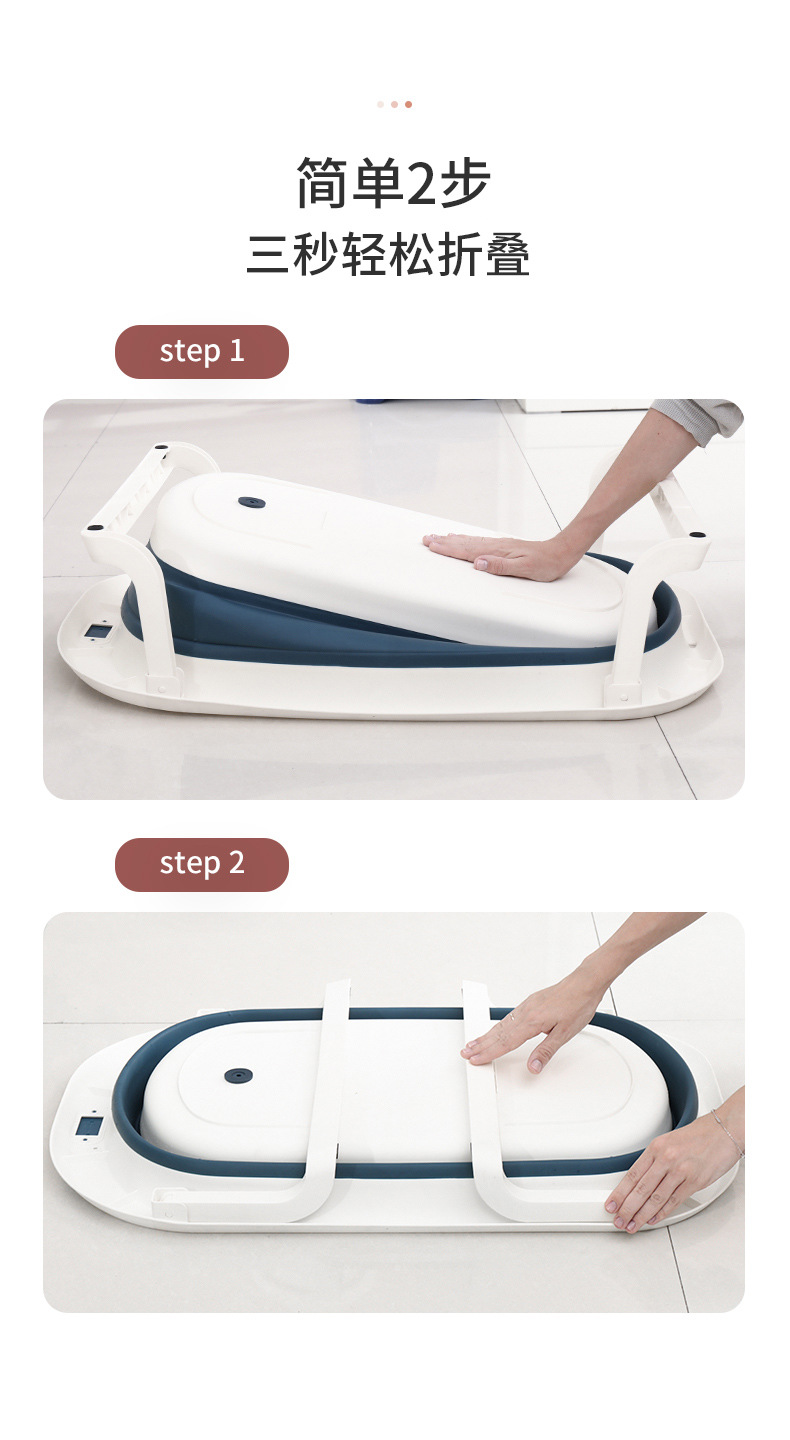 简单2步
三秒轻松折叠

step 1

step 2