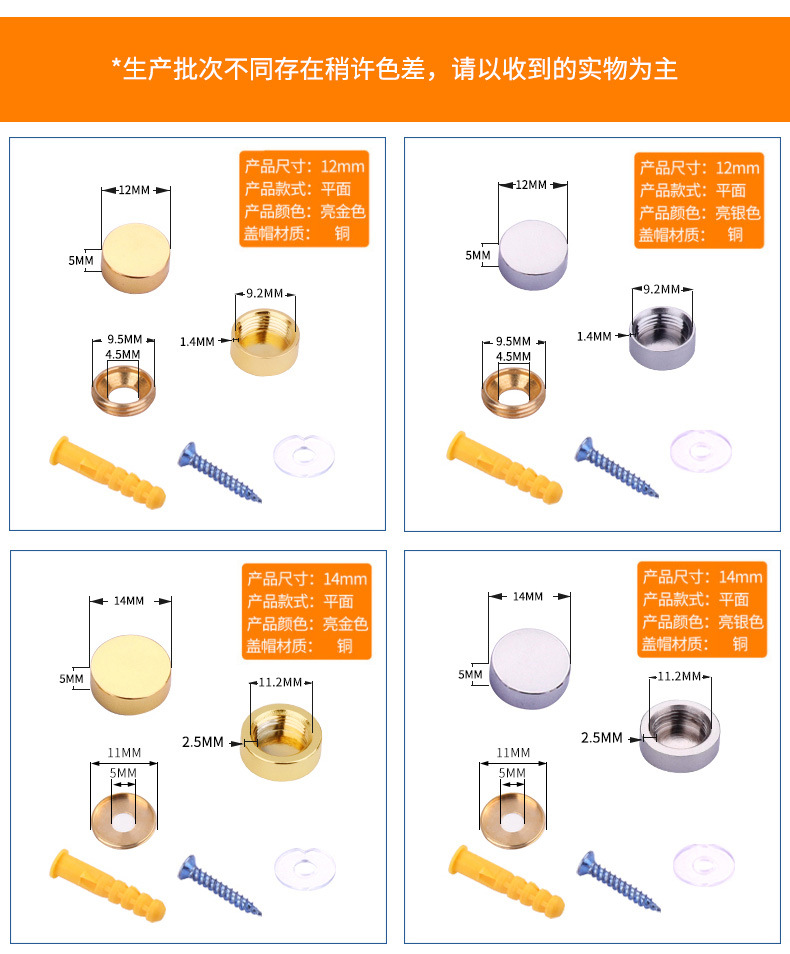 *生产批次不同存在稍许色差，请以收到的实物为主

产品尺寸：12mm
产品款式：平面
产品颜色：亮金色
盖帽材质：铜

12MM
5MM
9.2MM
1.4MM
9.5MM
4.5MM

产品尺寸：12mm
产品款式：平面
产品颜色：亮银色
盖帽材质：铜

12MM
5MM
9.2MM
1.4MM
9.5MM
4.5MM

产品尺寸：14mm
产品款式：平面
产品颜色：亮金色
盖帽材质：铜

14MM
5MM
11.2MM
2.5MM
11MM
5MM

产品尺寸：14mm
产品款式：平面
产品颜色：亮银色
盖帽材质：铜

14MM
5MM
11.2MM
2.5MM
11MM
5MM