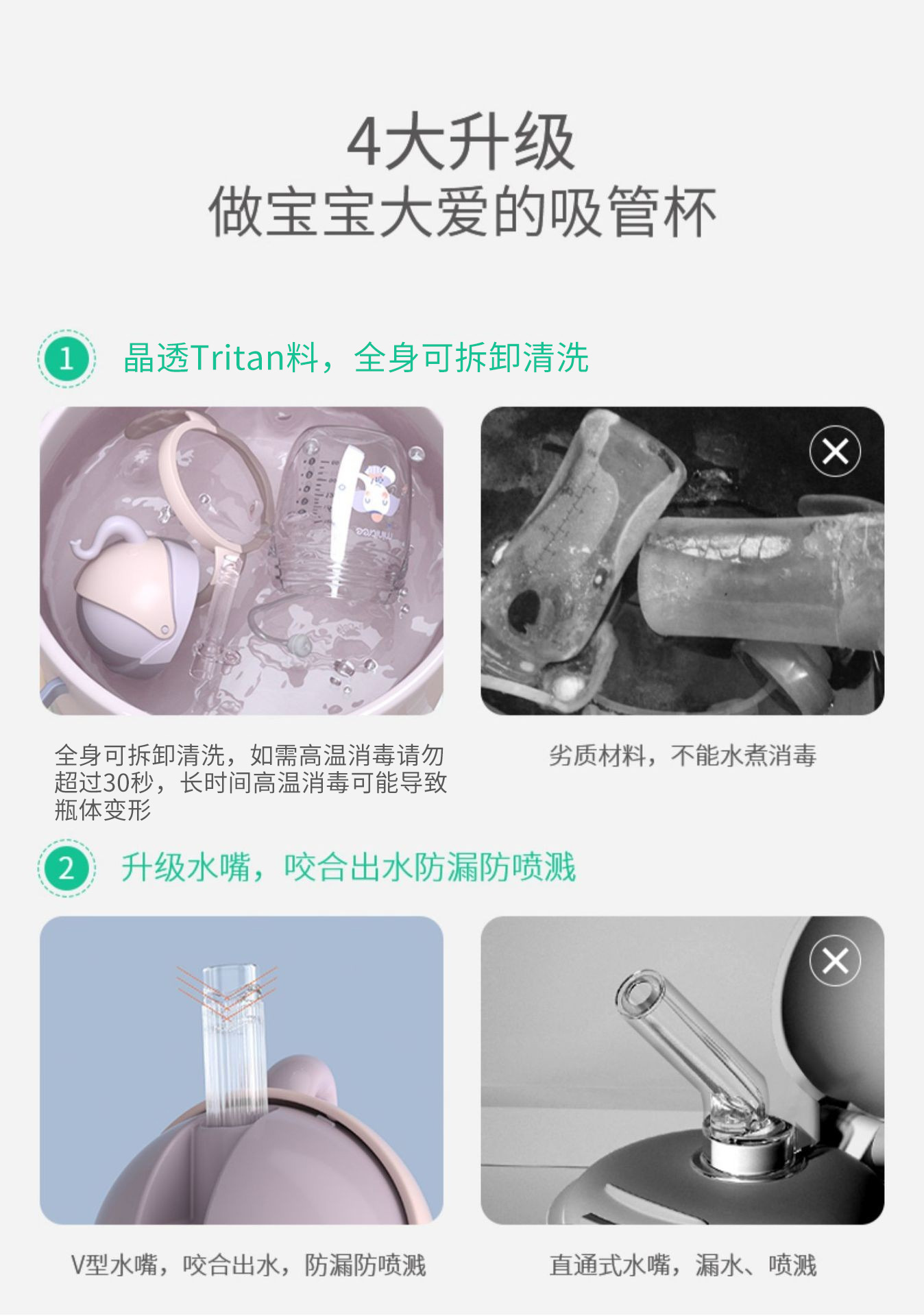 4大升级
做宝宝大爱的吸管杯

1 晶透Tritan料，全身可拆卸清洗

全身可拆卸清洗，如需高温消毒请勿超过30秒，长时间高温消毒可能导致瓶体变形

劣质材料，不能水煮消毒

2 升级水嘴，咬合出水防漏防喷溅

V型水嘴，咬合出水，防漏防喷溅

直通式水嘴，漏水、喷溅