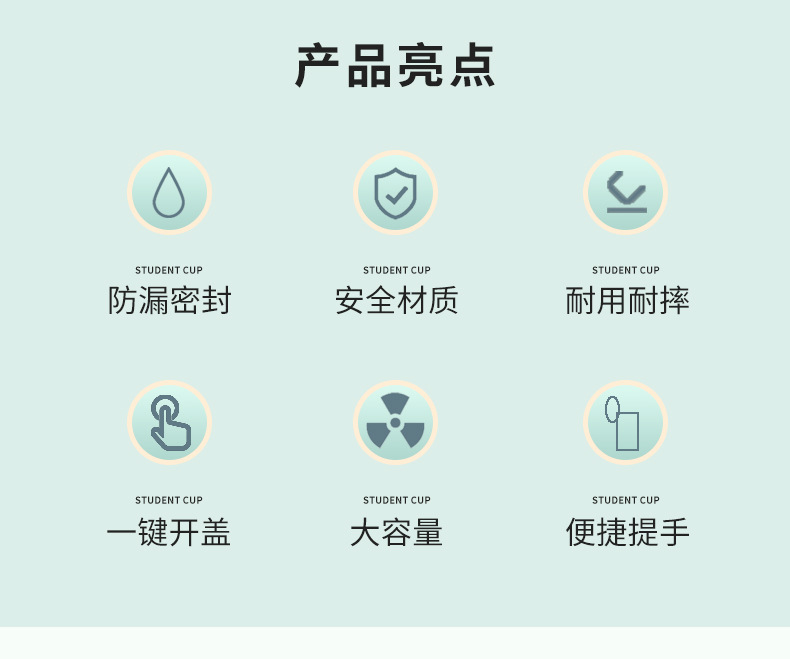 产品亮点

STUDENT CUP
防漏密封

STUDENT CUP
安全材质

STUDENT CUP
耐用耐摔

STUDENT CUP
一键开盖

STUDENT CUP
大容量

STUDENT CUP
便捷提手