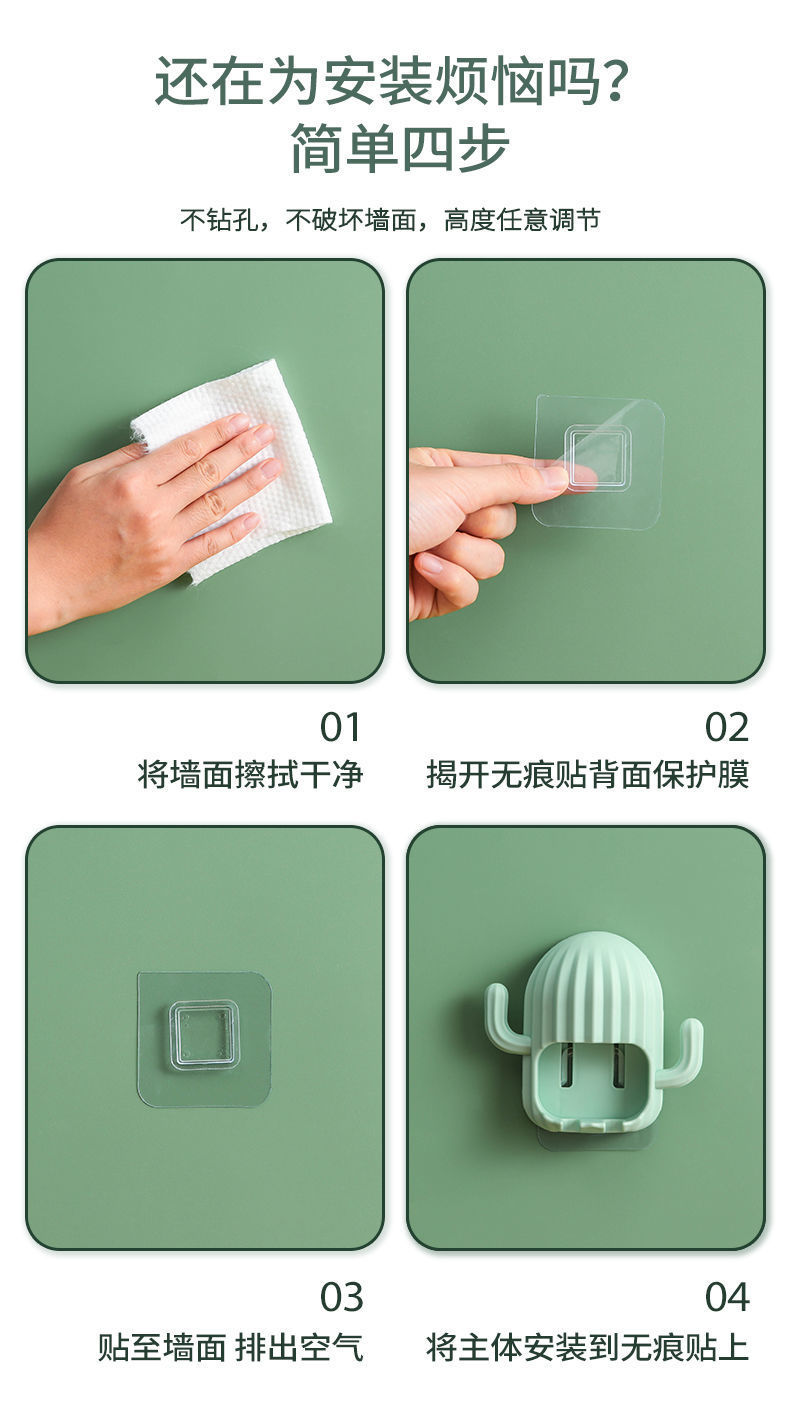 还在为安装烦恼吗？
简单四步

不钻孔，不破坏墙面，高度任意调节

01
将墙面擦拭干净

02
揭开无痕贴背面保护膜

03
贴至墙面 排出空气

04
将主体安装到无痕贴上