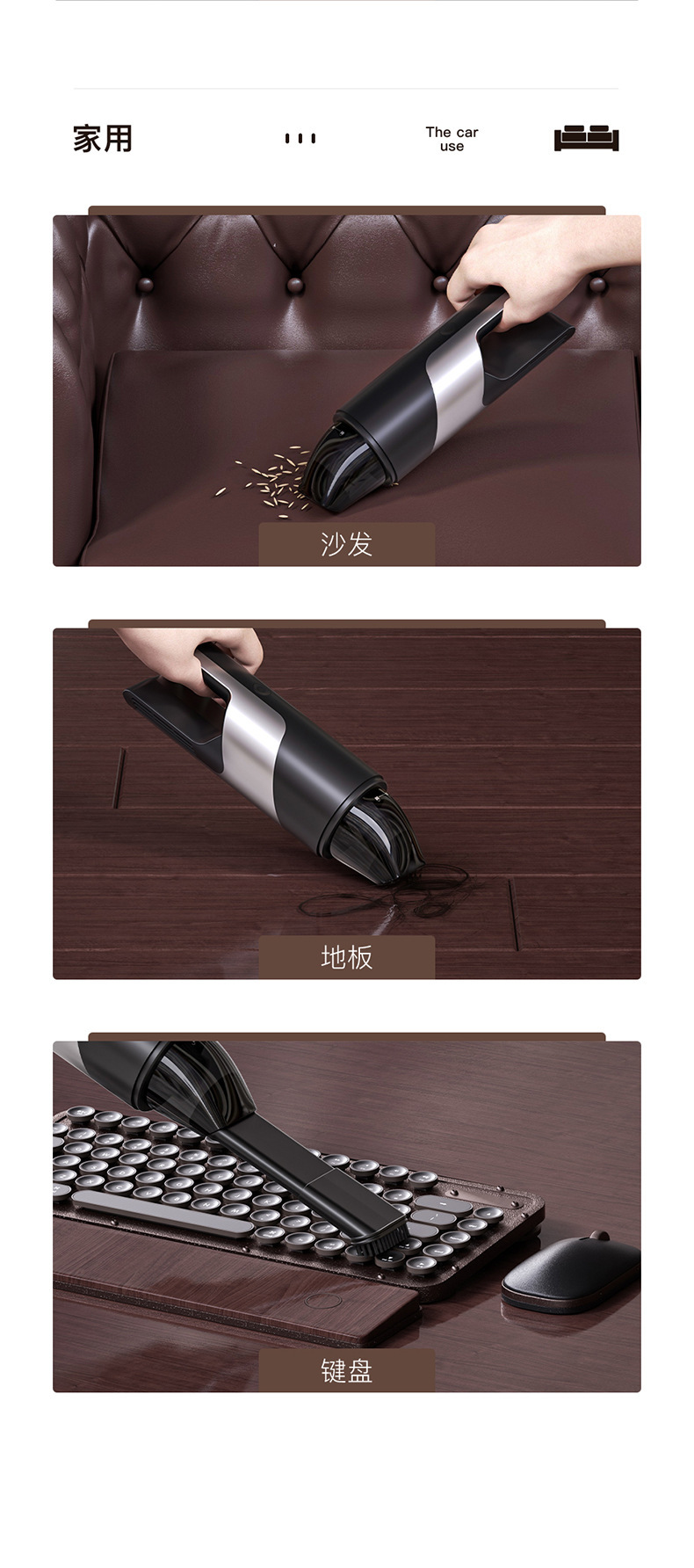 家用

The car use

沙发

地板

键盘