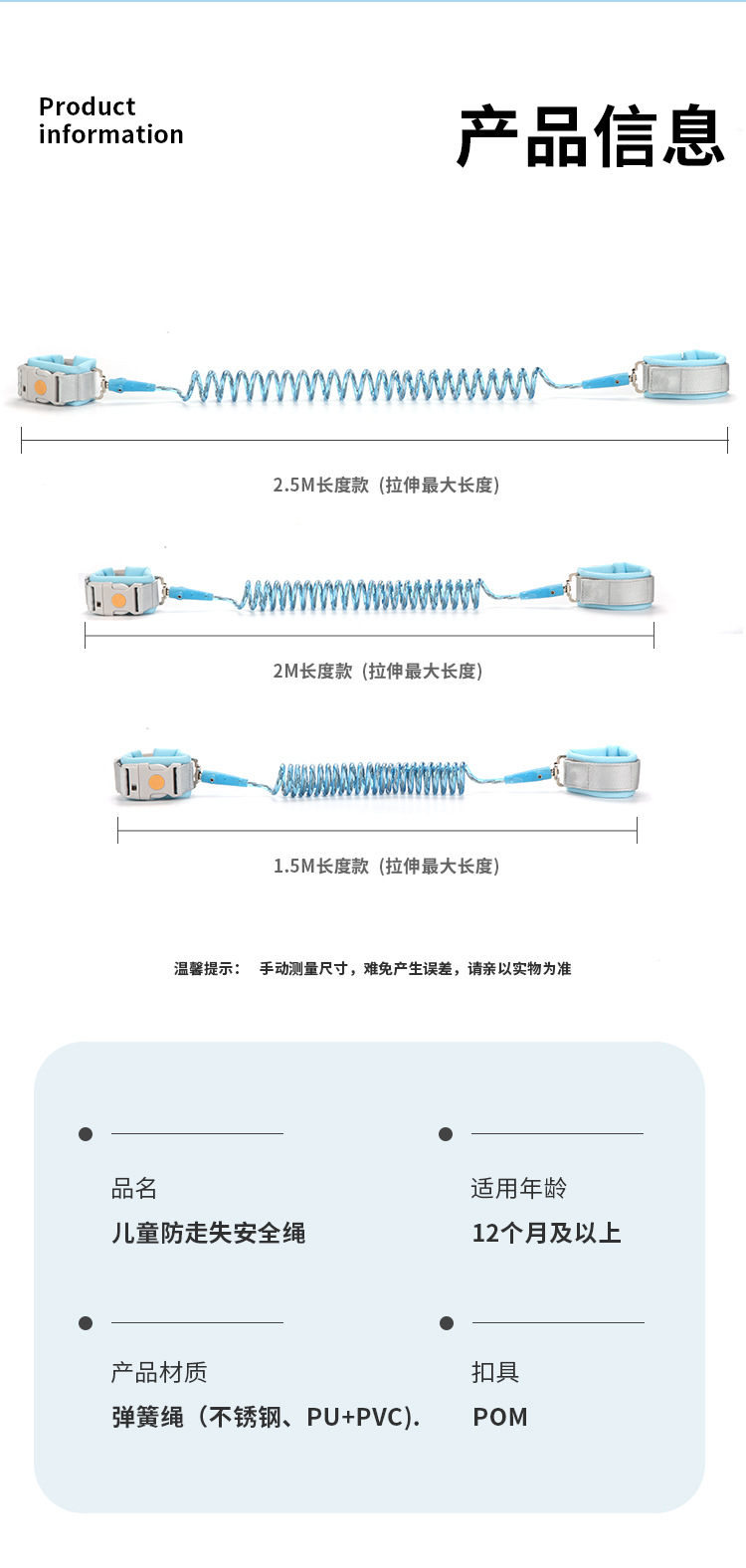 Product information

产品信息

2.5M长度款（拉伸最大长度）

2M长度款（拉伸最大长度）

1.5M长度款（拉伸最大长度）

温馨提示： 手动测量尺寸，难免产生误差，请亲以实物为准

品名
儿童防走失安全绳

适用年龄
12个月及以上

产品材质
弹簧绳（不锈钢、PU+PVC).

扣具
POM