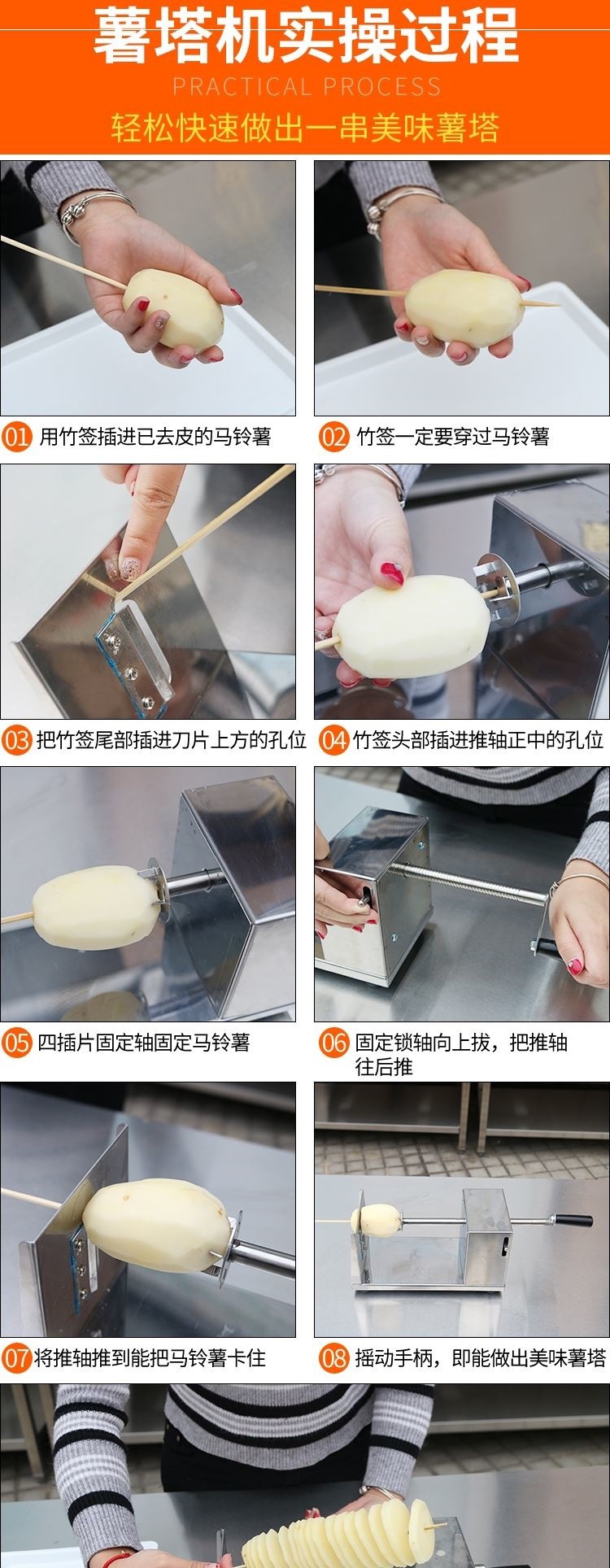 薯塔机实操过程

PRACTICAL PROCESS

轻松快速做出一串美味薯塔

01 用竹签插进已去皮的马铃薯

02 竹签一定要穿过马铃薯

03 把竹签尾部插进刀片上方的孔位

04 竹签头部插进推轴正中的孔位

05 四插片固定轴固定马铃薯

06 固定锁轴向上拔，把推轴往后推

07 将推轴推到能把马铃薯卡住

08 摇动手柄，即能做出美味薯塔