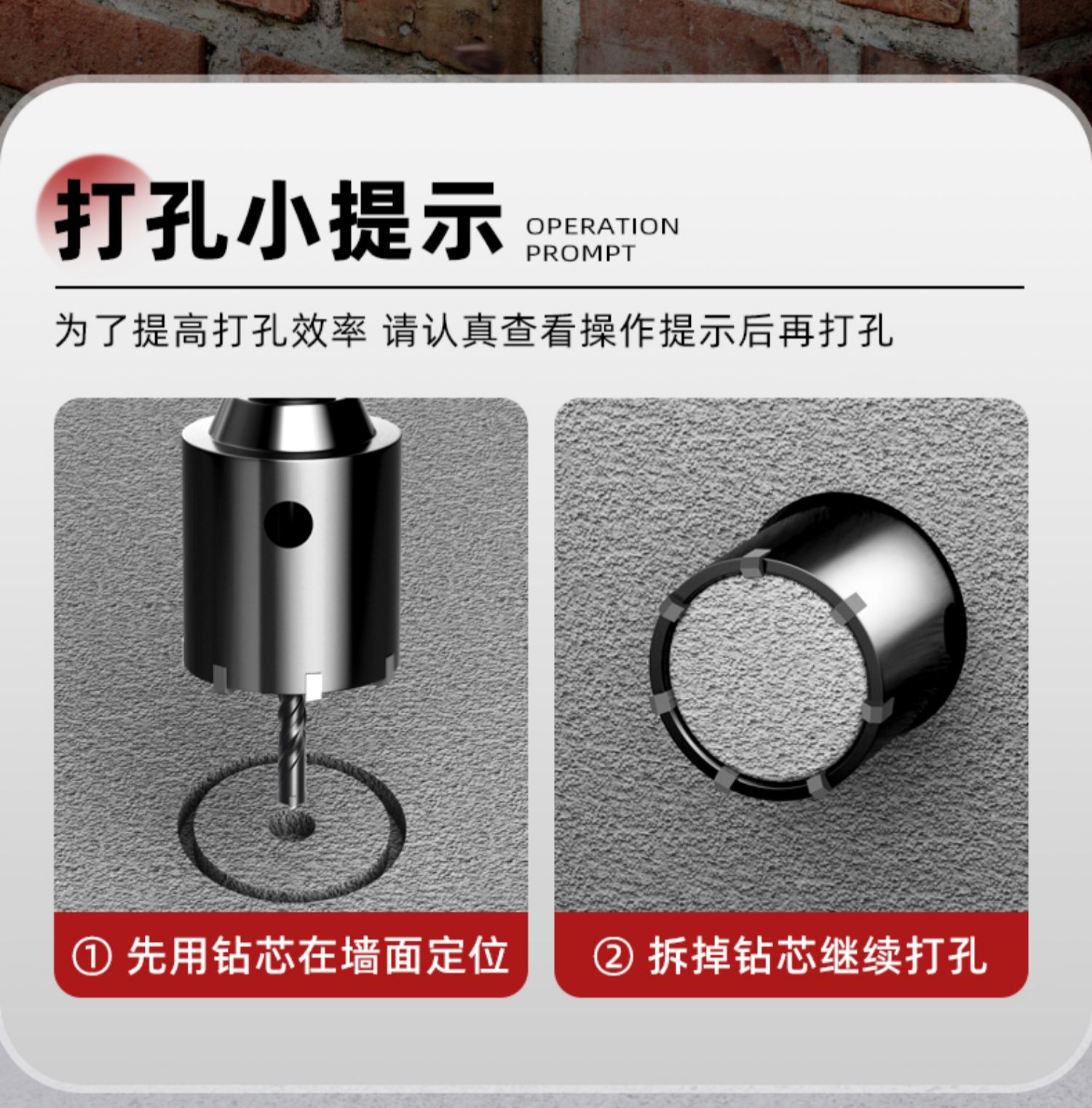 打孔小提示 OPERATION PROMPT

为了提高打孔效率 请认真查看操作提示后再打孔

① 先用钻芯在墙面定位

② 拆掉钻芯继续打孔