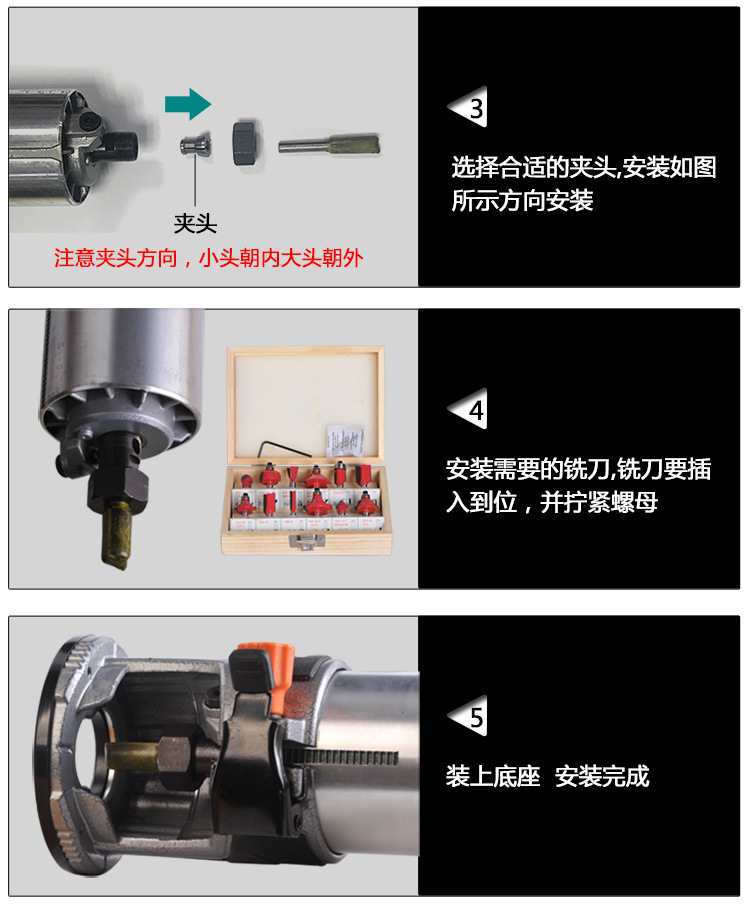 夹头
注意夹头方向，小头朝内大头朝外

3
选择合适的夹头,安装如图所示方向安装

4
安装需要的铣刀,铣刀要插入到位，并拧紧螺母

5
装上底座 安装完成