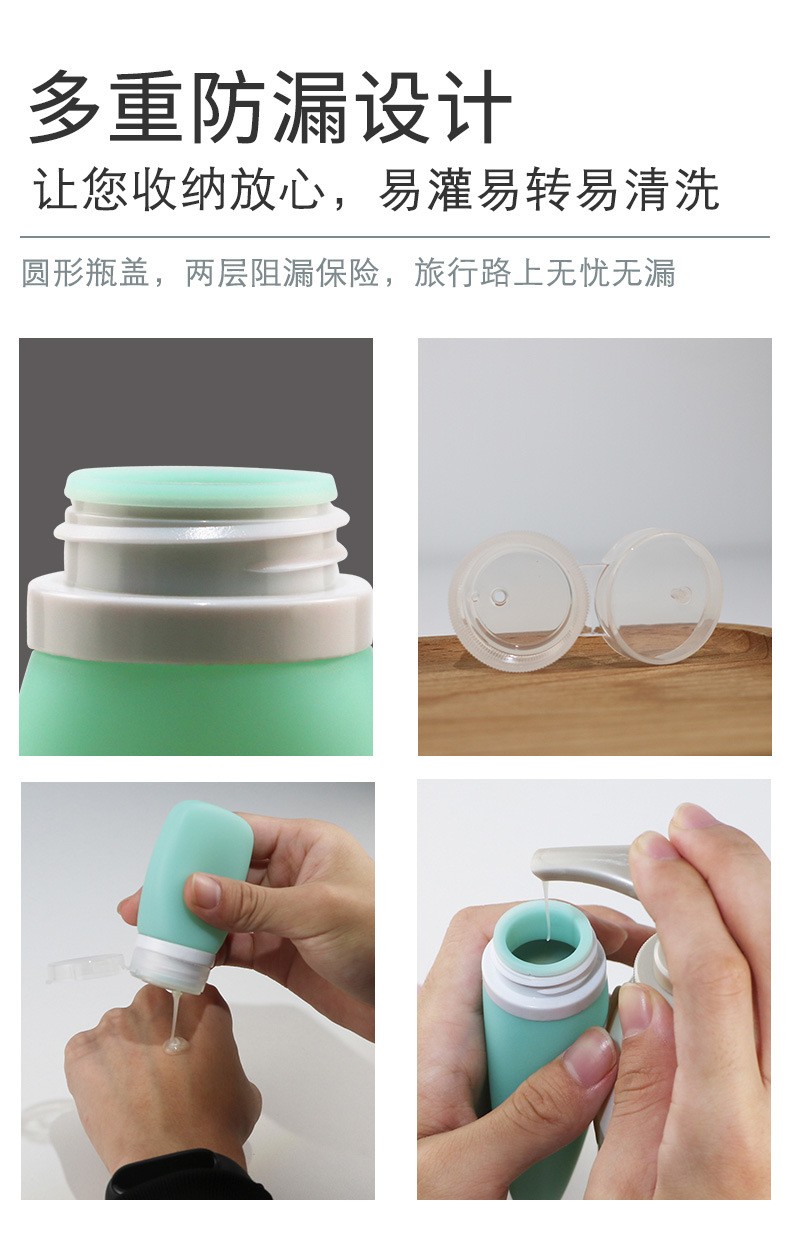 多重防漏设计

让您收纳放心，易灌易转易清洗

圆形瓶盖，两层阻漏保险，旅行路上无忧无漏