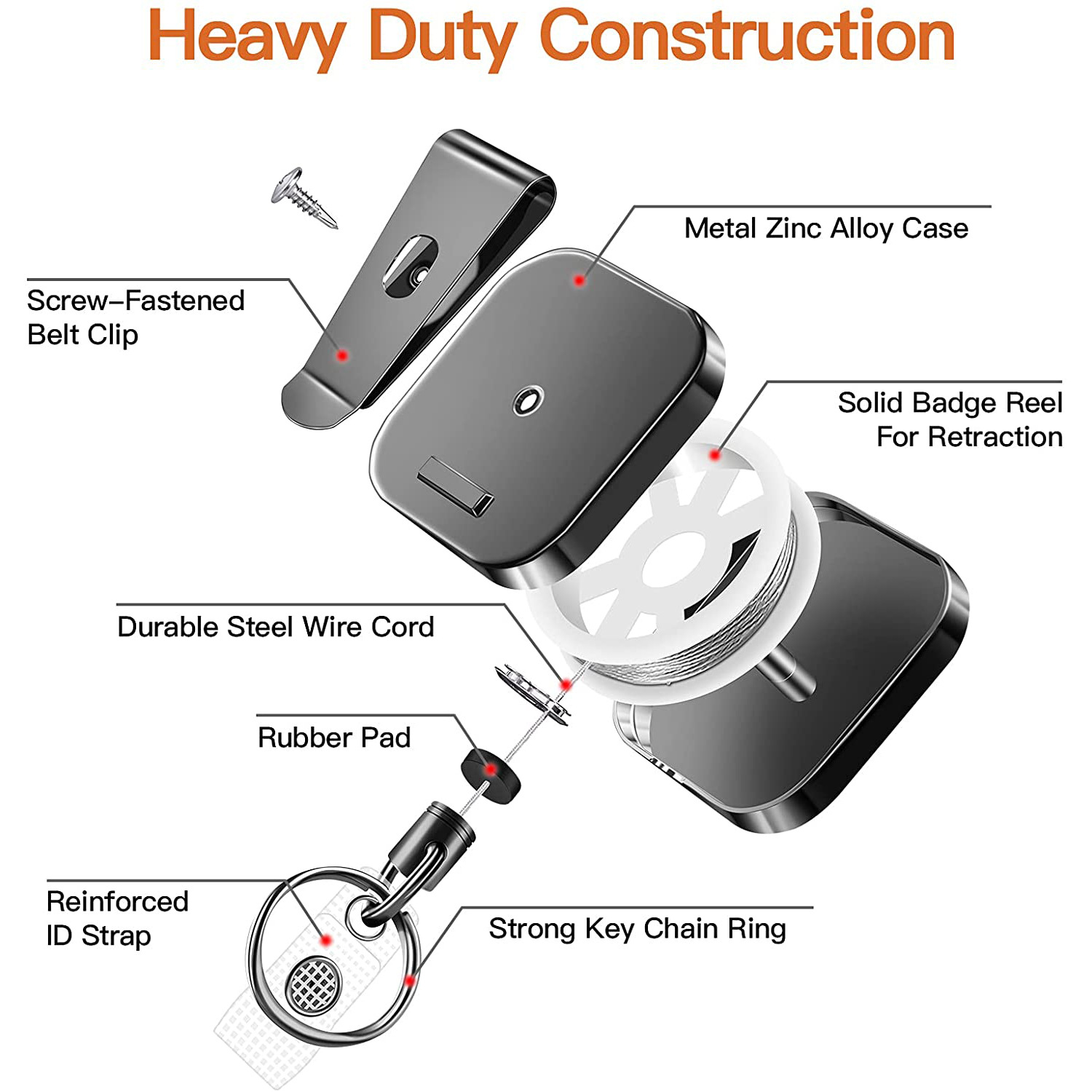 Heavy Duty Construction

Metal Zinc Alloy Case

Screw–Fastened
Belt Clip

Solid Badge Reel
For Retraction

Durable Steel Wire Cord

Rubber Pad

Reinforced
ID Strap

Strong Key Chain Ring