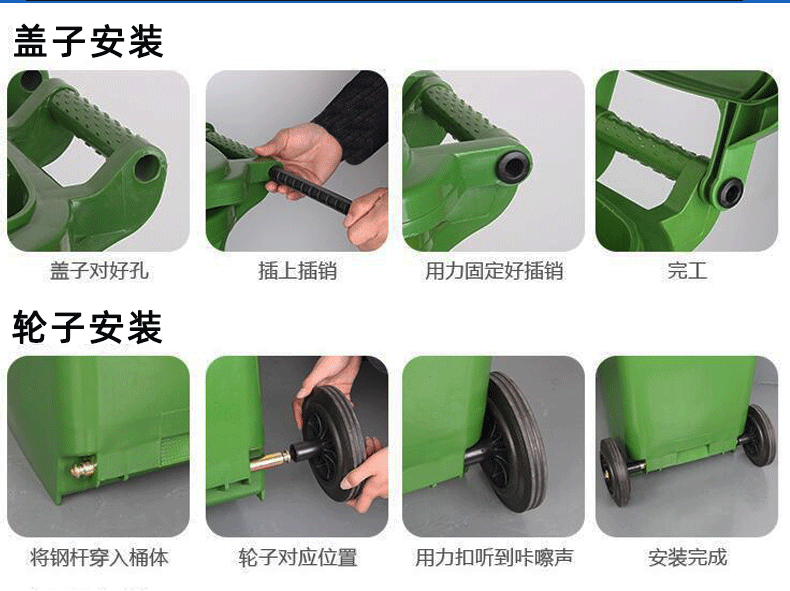 盖子安装

盖子对好孔

插上插销

用力固定好插销

完工

轮子安装

将钢杆穿入桶体

轮子对应位置

用力扣听到咔嚓声

安装完成