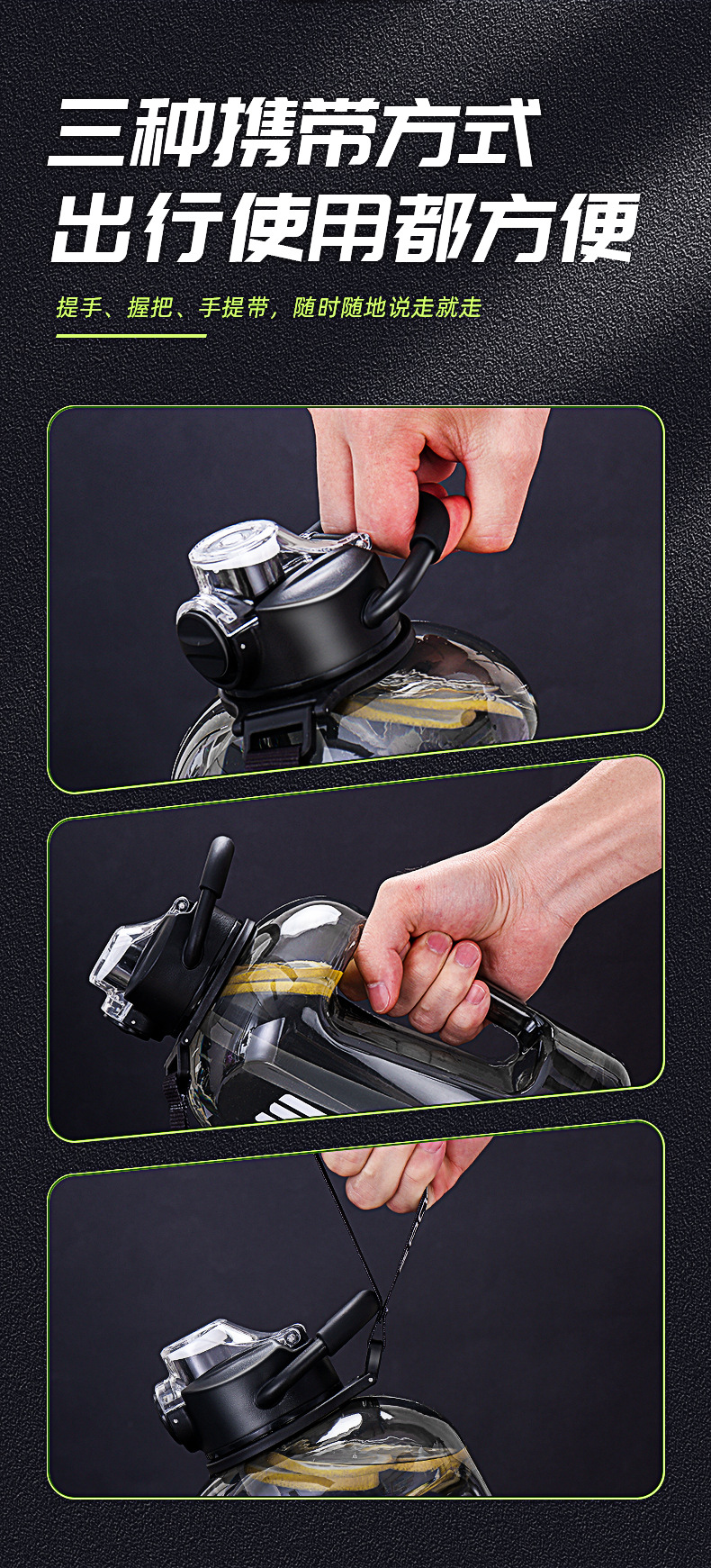 三种携带方式
出行使用都方便

提手、握把、手提带，随时随地说走就走