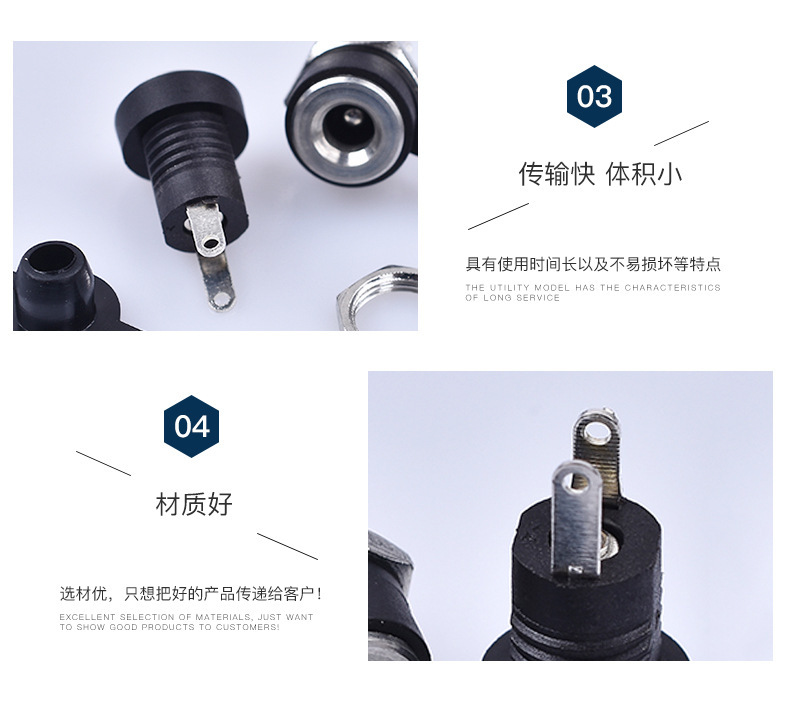 03

传输快 体积小

具有使用时间长以及不易损坏等特点

THE UTILITY MODEL HAS THE CHARACTERISTICS OF LONG SERVICE

04

材质好

选材优，只想把好的产品传递给客户！

EXCELLENT SELECTION OF MATERIALS, JUST WANT TO SHOW GOOD PRODUCTS TO CUSTOMERS!