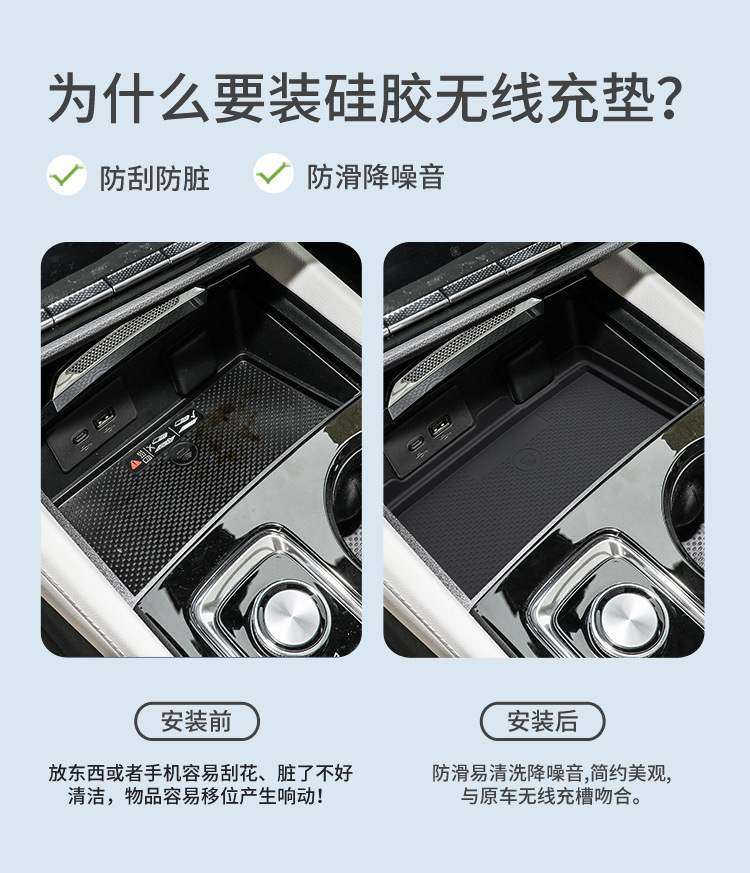 为什么要装硅胶无线充垫?

防刮防脏

防滑降噪音

安装前

放东西或者手机容易刮花、脏了不好清洁，物品容易移位产生响动!

安装后

防滑易清洗降噪音,简约美观,与原车无线充槽吻合。