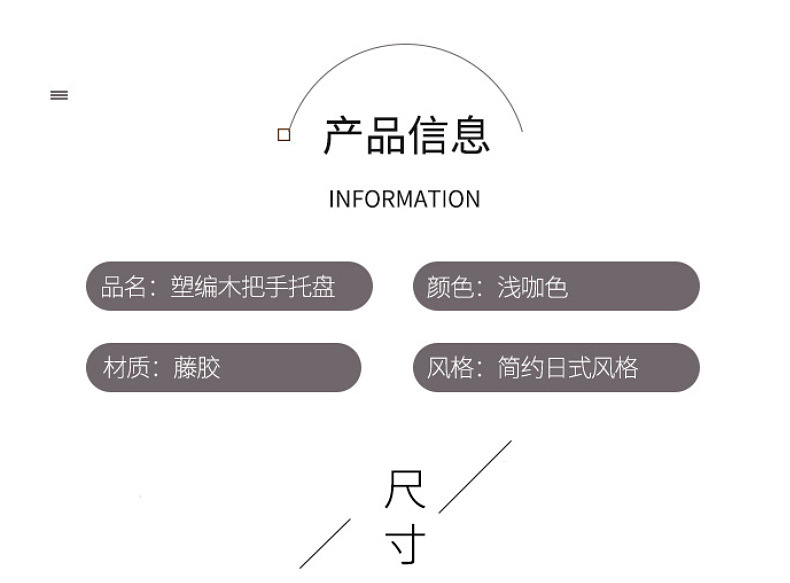 产品信息

INFORMATION

品名：塑编木把手托盘

颜色：浅咖色

材质：藤胶

风格：简约日式风格

尺
寸