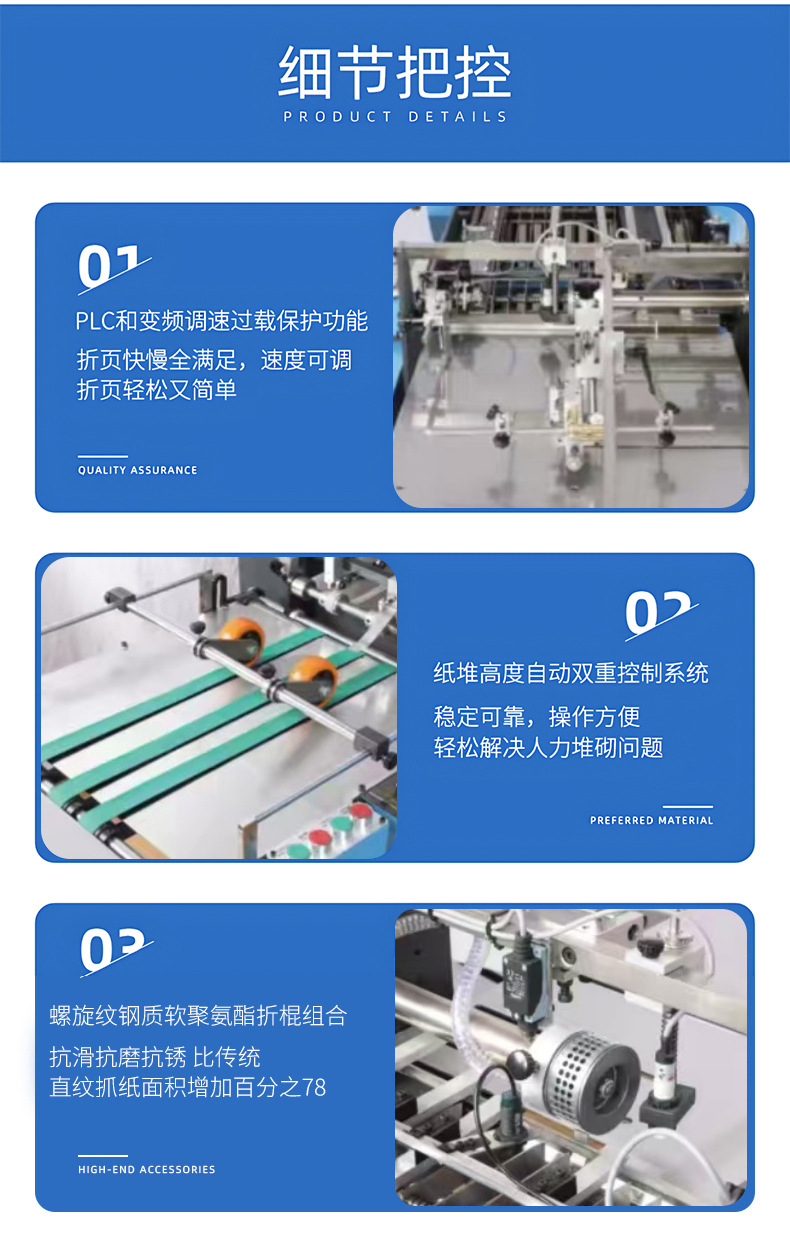 细节把控
PRODUCT DETAILS

01
PLC和变频调速过载保护功能
折页快慢全满足，速度可调
折页轻松又简单
QUALITY ASSURANCE

02
纸堆高度自动双重控制系统
稳定可靠，操作方便
轻松解决人力堆砌问题
PREFERRED MATERIAL

03
螺旋纹钢质软聚氨酯折棍组合
抗滑抗磨抗锈 比传统
直纹抓纸面积增加百分之78
HIGH-END ACCESSORIES