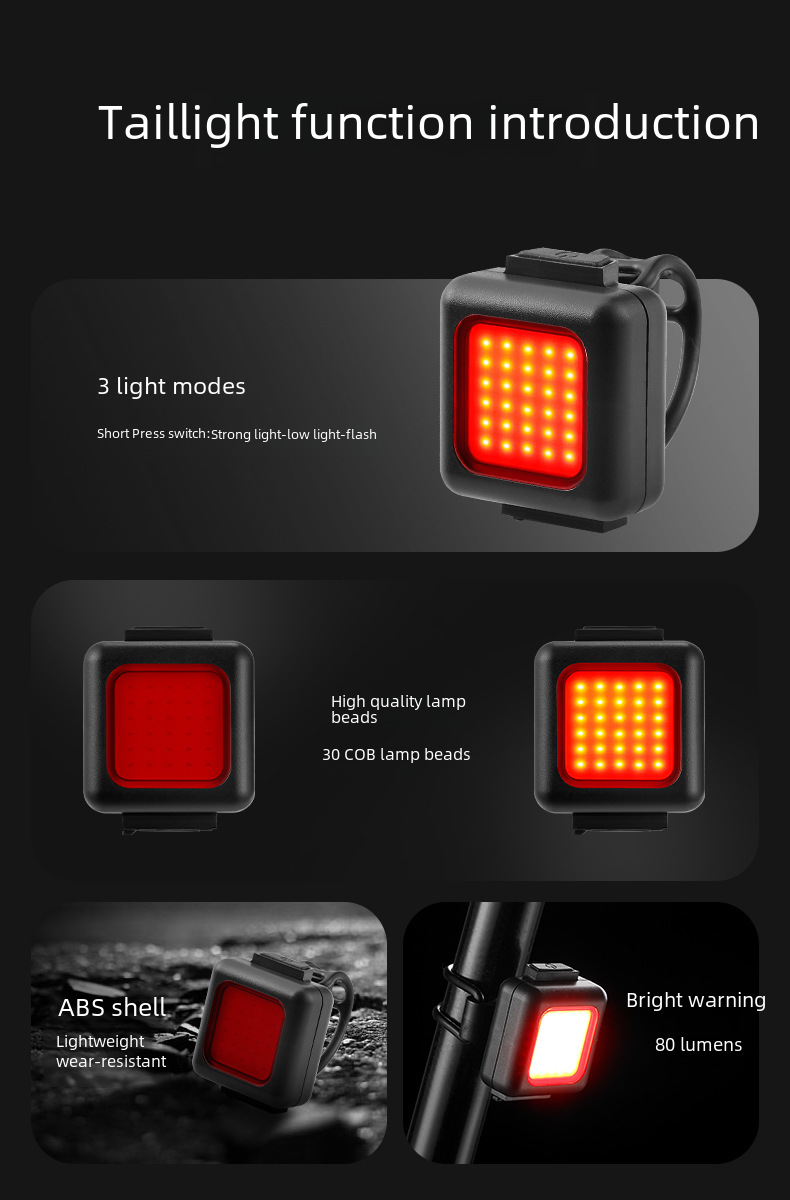 Taillight function introduction

3 light modes

Short Press switch:Strong light-low light-flash

High quality lamp beads

30 COB lamp beads

ABS shell

Lightweight wear-resistant

Bright warning

80 lumens