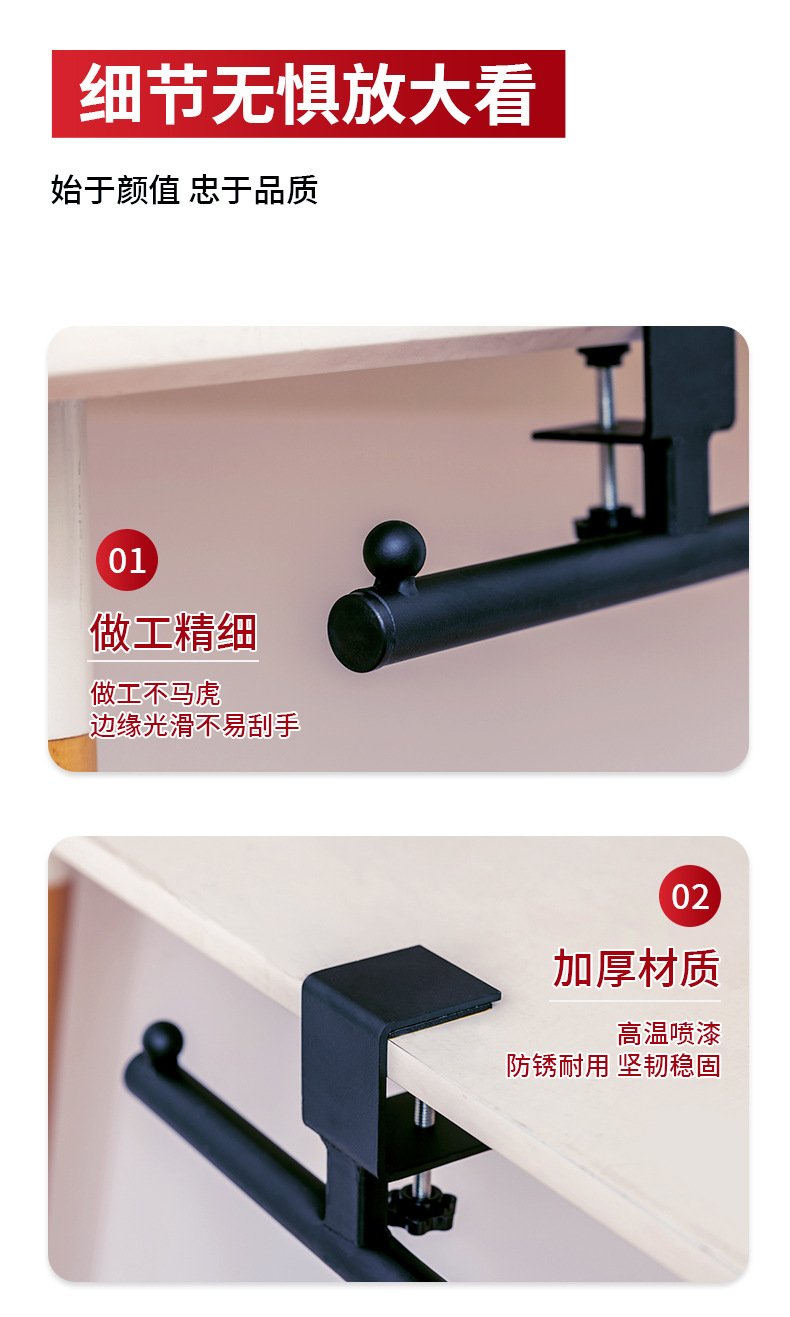 细节无惧放大看

始于颜值 忠于品质

01

做工精细

做工不马虎
边缘光滑不易刮手

02

加厚材质

高温喷漆
防锈耐用 坚韧稳固