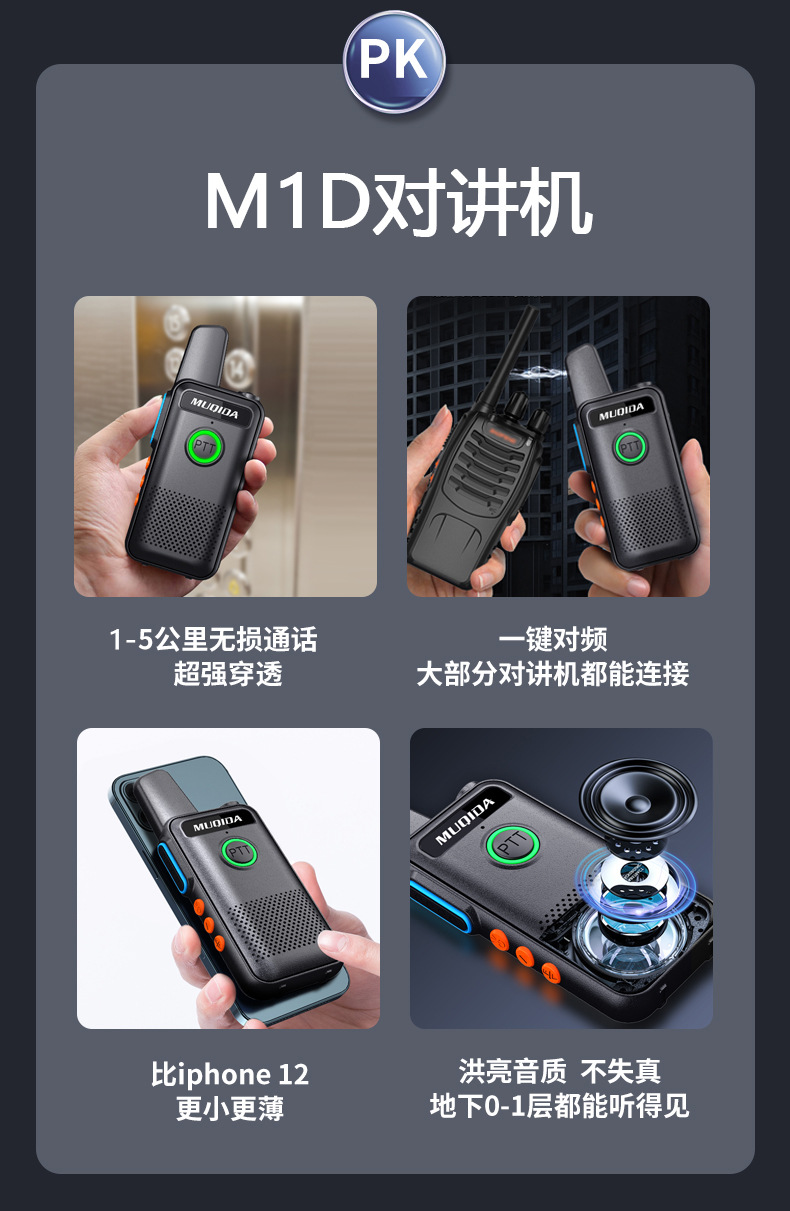 PK

M1D对讲机

MUDIDA
PTT

MUDIDA
PTT

1-5公里无损通话
超强穿透

一键对频
大部分对讲机都能连接

MUDIDA
PTT

MUDIDA
PTT

比iphone 12
更小更薄

洪亮音质 不失真
地下0-1层都能听得见