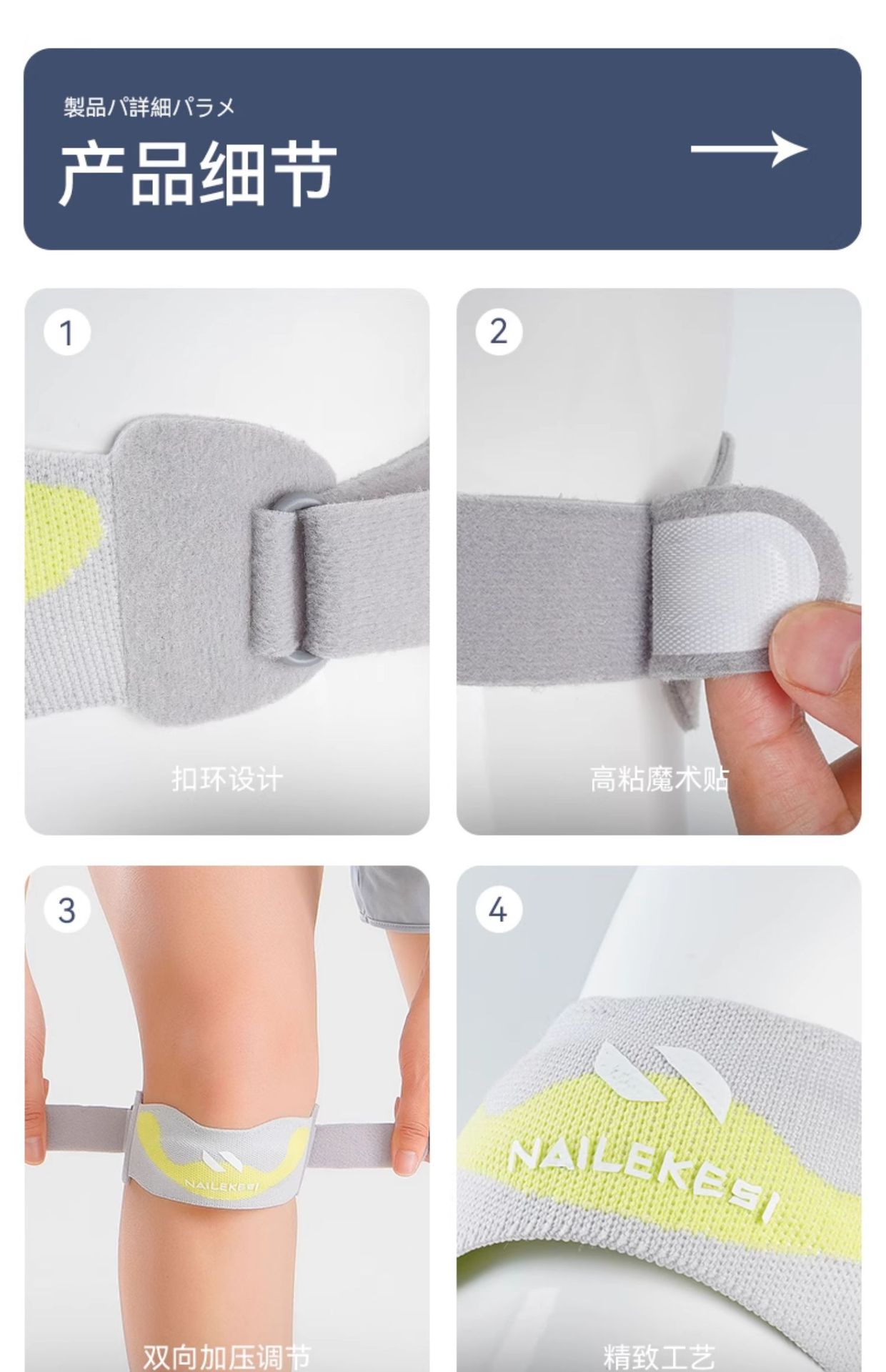 製品パ詳細パラメ

产品细节

1

扣环设计

2

高粘魔术贴

3

NAILEKESI

双向加压调节

4

NAILEKESI

精致工艺