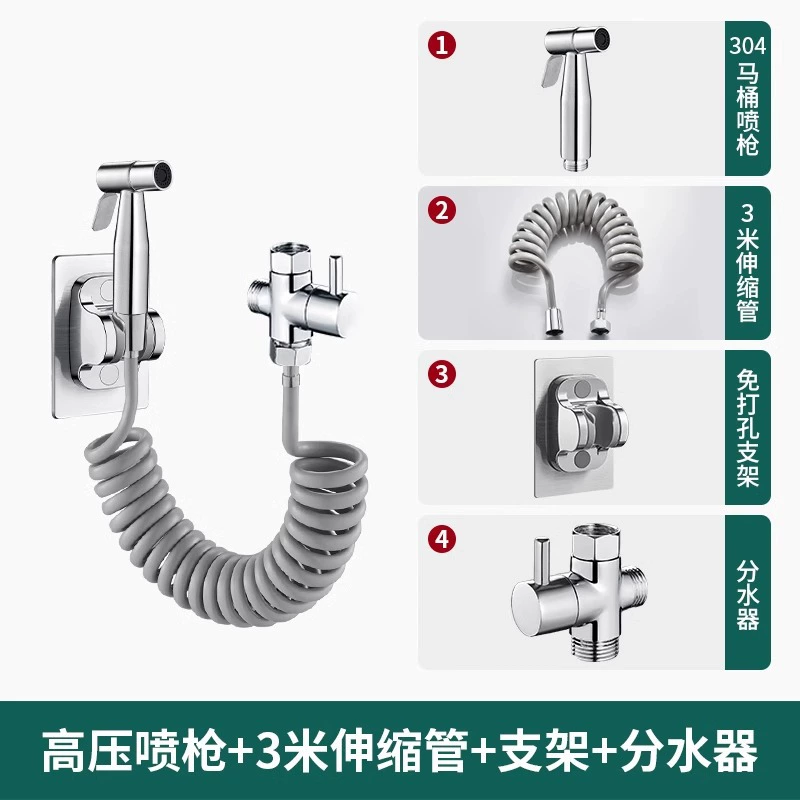 1
304马桶喷枪

2
3米伸缩管

3
免打孔支架

4
分水器

高压喷枪+3米伸缩管+支架+分水器