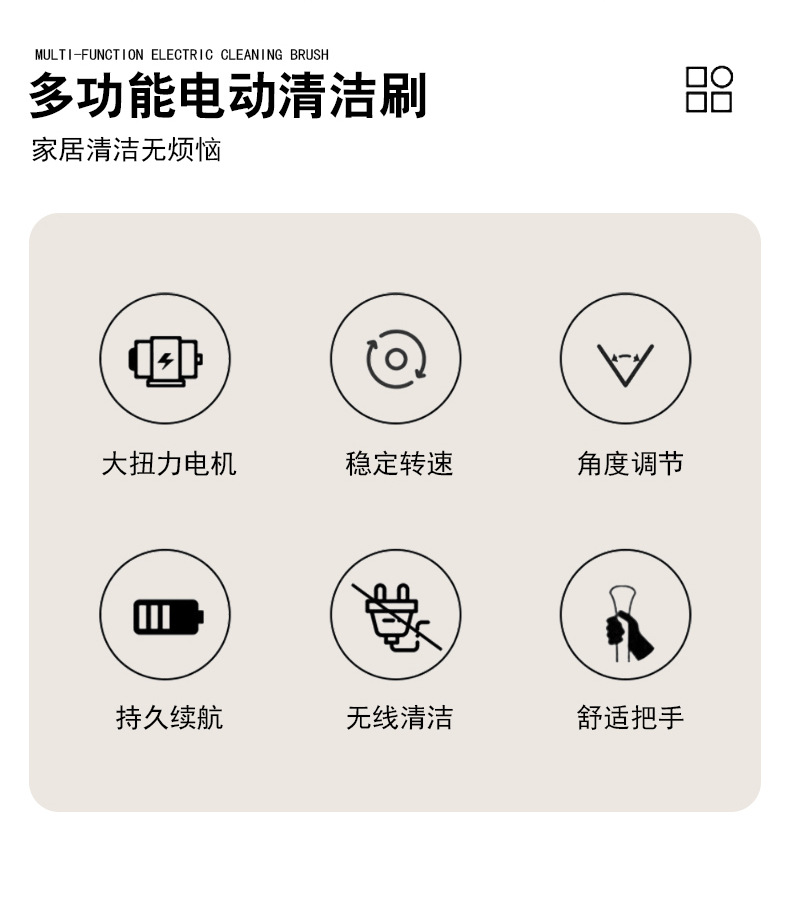 MULTI-FUNCTION ELECTRIC CLEANING BRUSH
多功能电动清洁刷
家居清洁无烦恼

大扭力电机

稳定转速

角度调节

持久续航

无线清洁

舒适把手