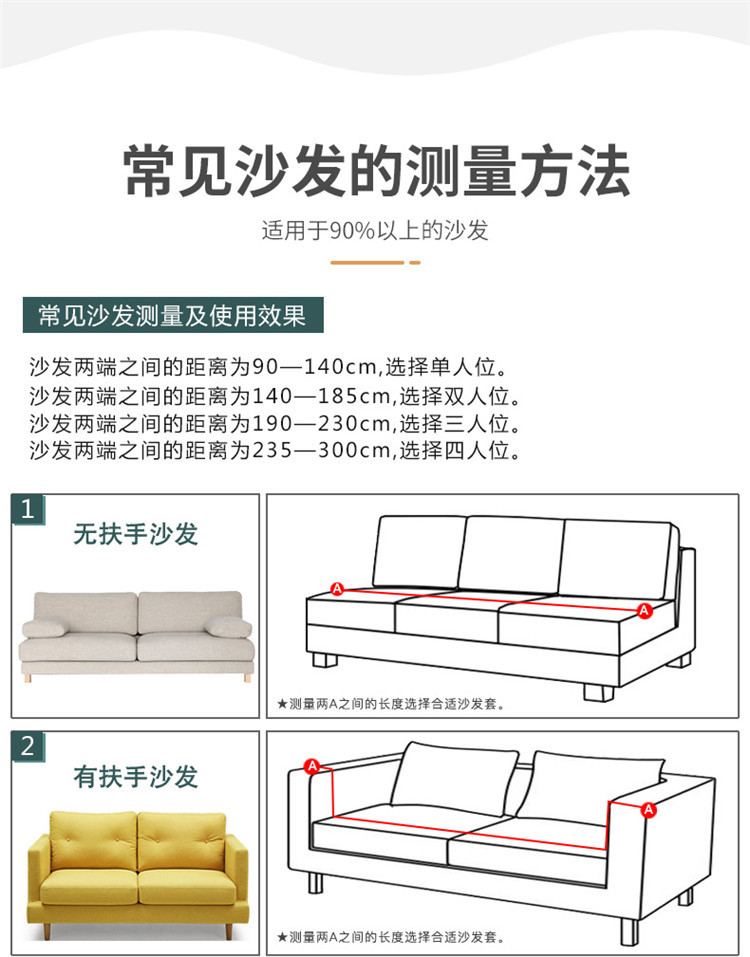 常见沙发的测量方法

适用于90%以上的沙发

常见沙发测量及使用效果

沙发两端之间的距离为90—140cm,选择单人位。
沙发两端之间的距离为140—185cm,选择双人位。
沙发两端之间的距离为190—230cm,选择三人位。
沙发两端之间的距离为235—300cm,选择四人位。

1

无扶手沙发

A

A

★测量两A之间的长度选择合适沙发套。

2

有扶手沙发

A

A

★测量两A之间的长度选择合适沙发套。