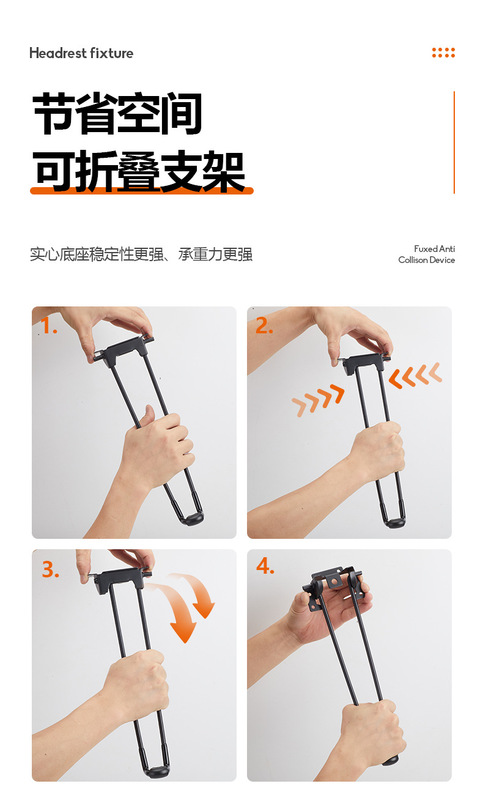 Headrest fixture

节省空间
可折叠支架

实心底座稳定性更强、承重力更强

Fuxed Anti
Collison Device

1.

2.

3.

4.