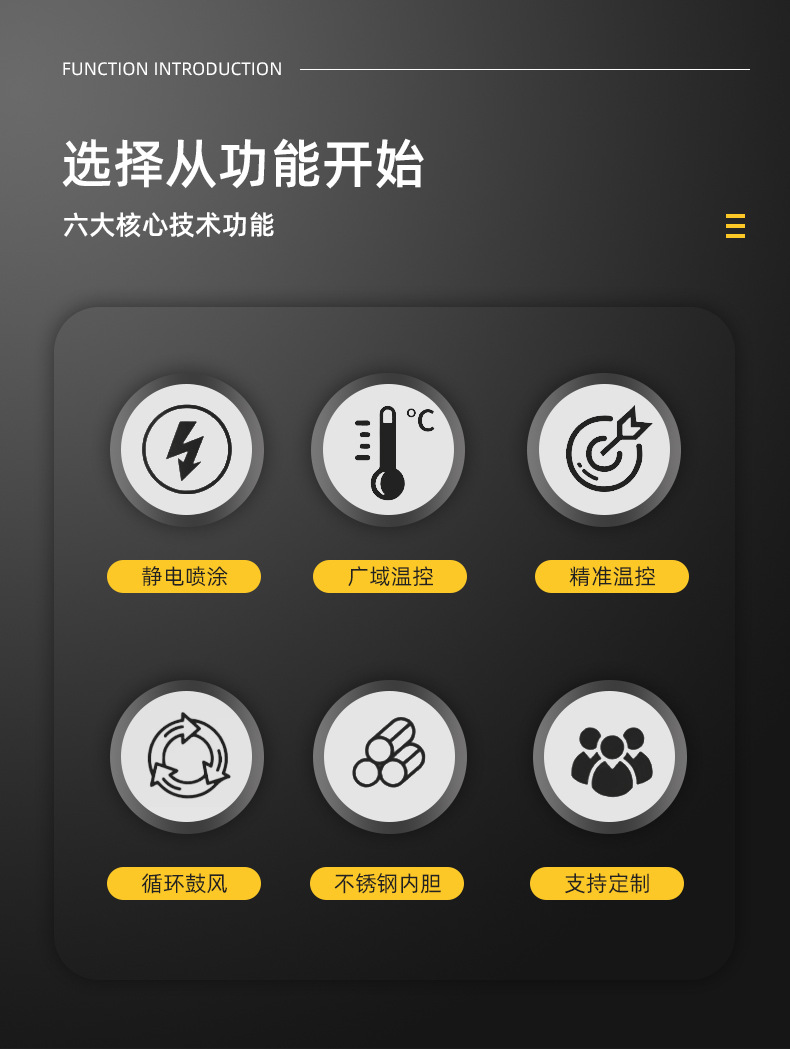 FUNCTION INTRODUCTION

选择从功能开始

六大核心技术功能

°C

静电喷涂

广域温控

精准温控

循环鼓风

不锈钢内胆

支持定制