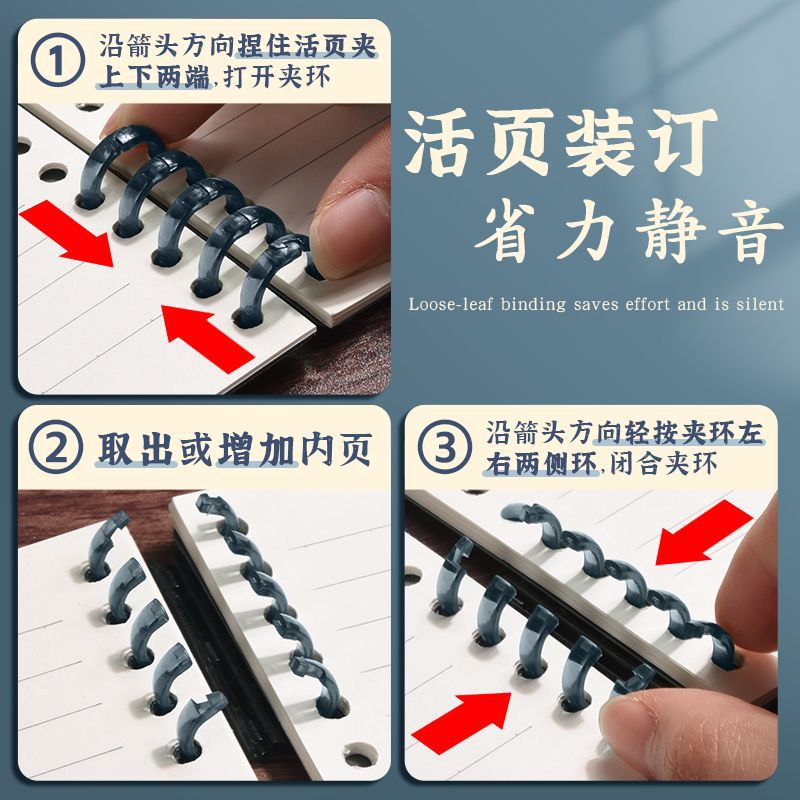 ① 沿箭头方向捏住活页夹上下两端,打开夹环

活页装订
省力静音

Loose-leaf binding saves effort and is silent

② 取出或增加内页

③ 沿箭头方向轻按夹环左右两侧环,闭合夹环