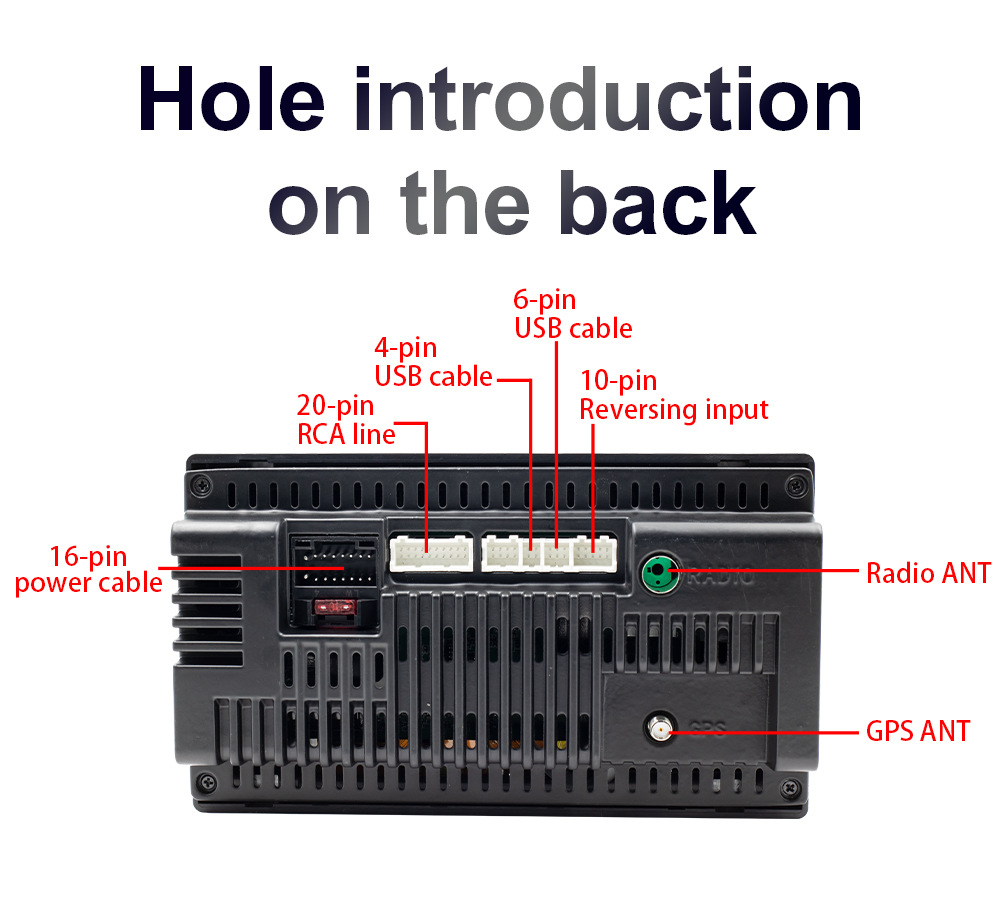 Hole introduction on the back

6-pin
USB cable

4-pin
USB cable

10-pin
Reversing input

20-pin
RCA line

16-pin
power cable

RADIO

Radio ANT

GPS

GPS ANT