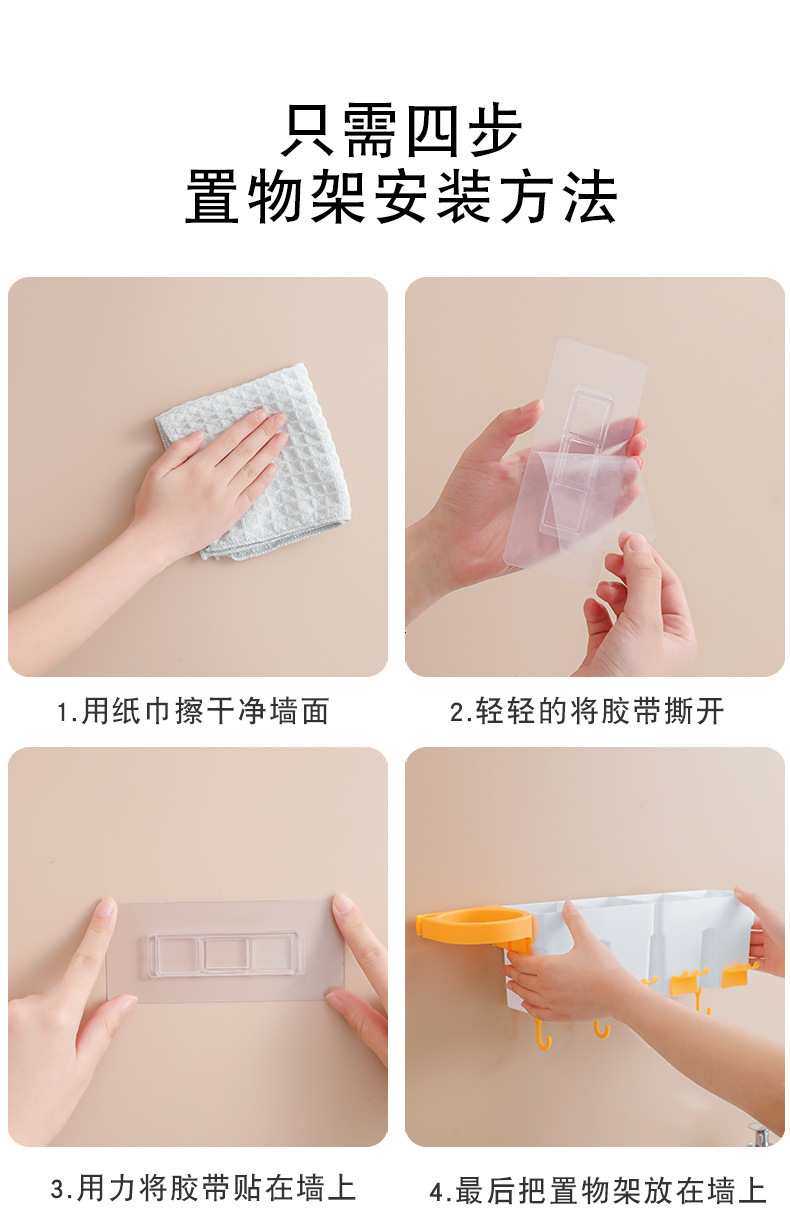 只需四步
置物架安装方法

1.用纸巾擦干净墙面

2.轻轻的将胶带撕开

3.用力将胶带贴在墙上

4.最后把置物架放在墙上