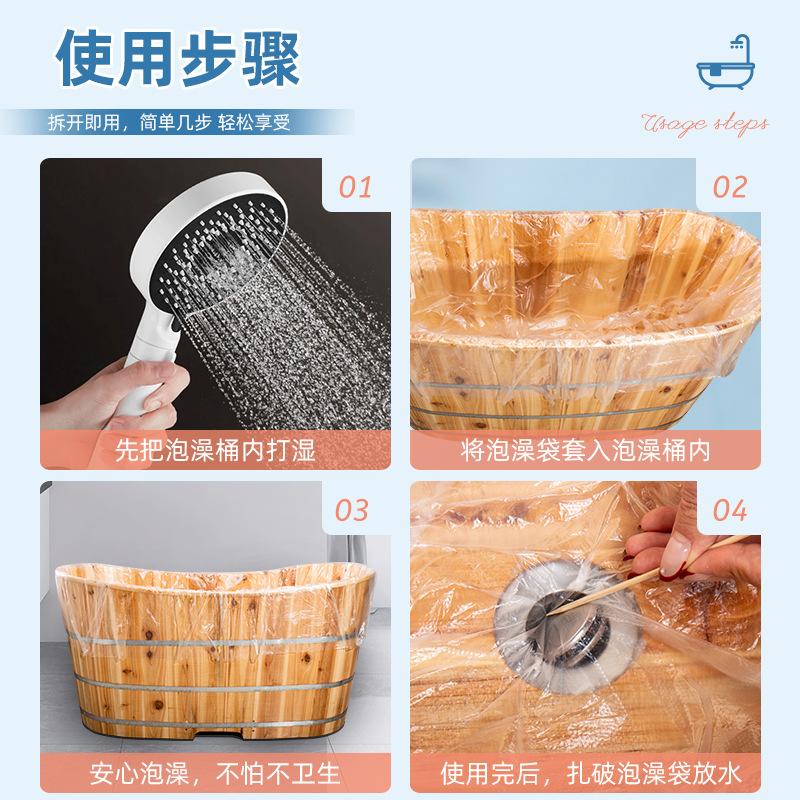 使用步骤

拆开即用，简单几步 轻松享受

Usage steps

01

先把泡澡桶内打湿

02

将泡澡袋套入泡澡桶内

03

安心泡澡，不怕不卫生

04

使用完后，扎破泡澡袋放水