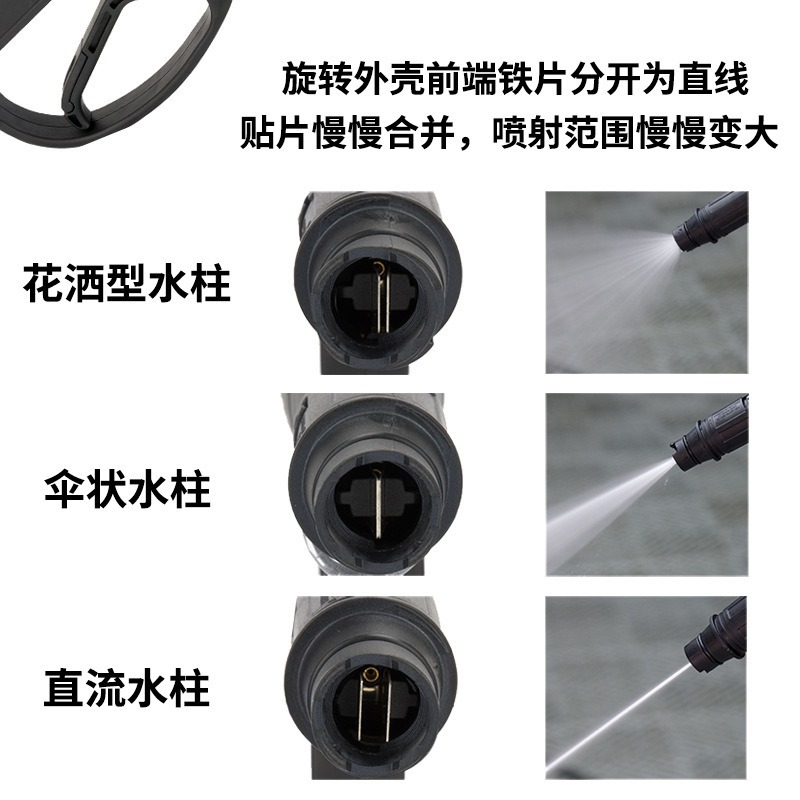 旋转外壳前端铁片分开为直线
贴片慢慢合并，喷射范围慢慢变大

花洒型水柱

伞状水柱

直流水柱