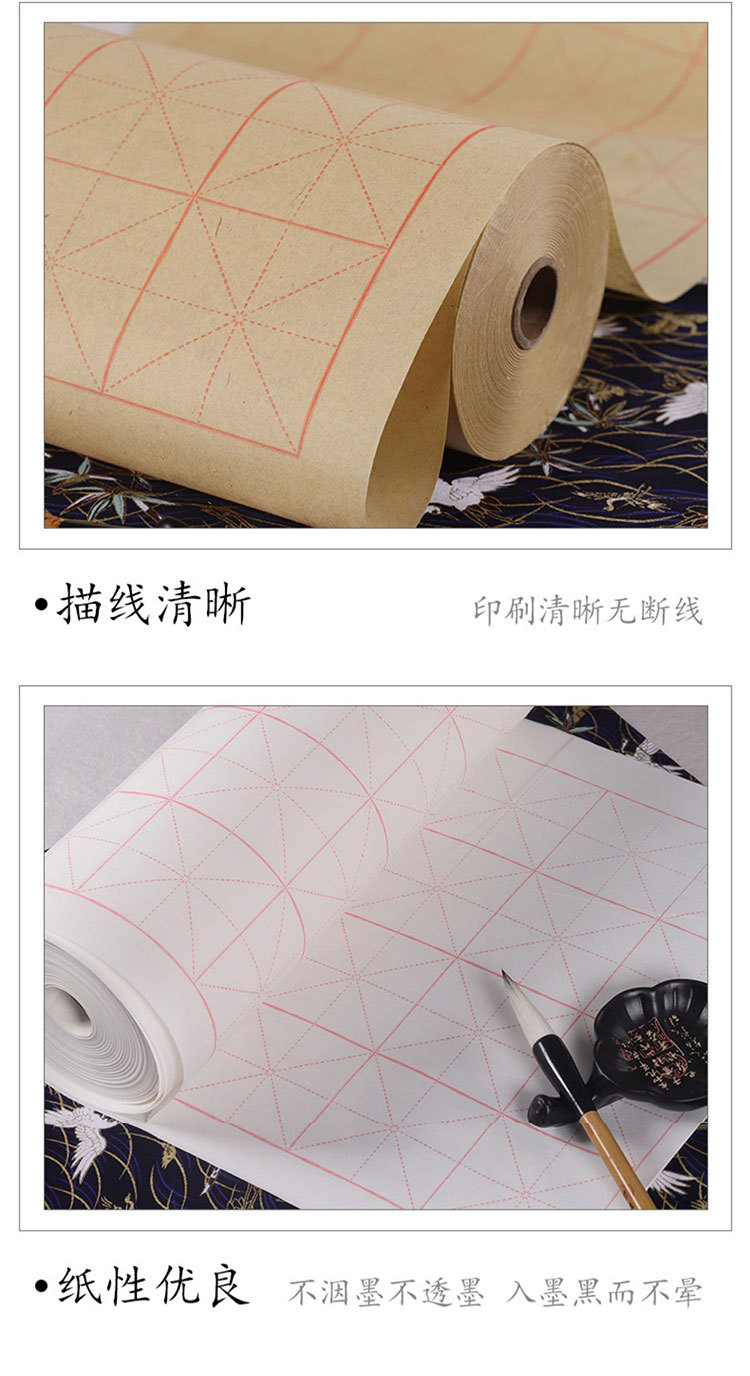 •描线清晰

印刷清晰无断线

•纸性优良

不洇墨不透墨 入墨黑而不晕