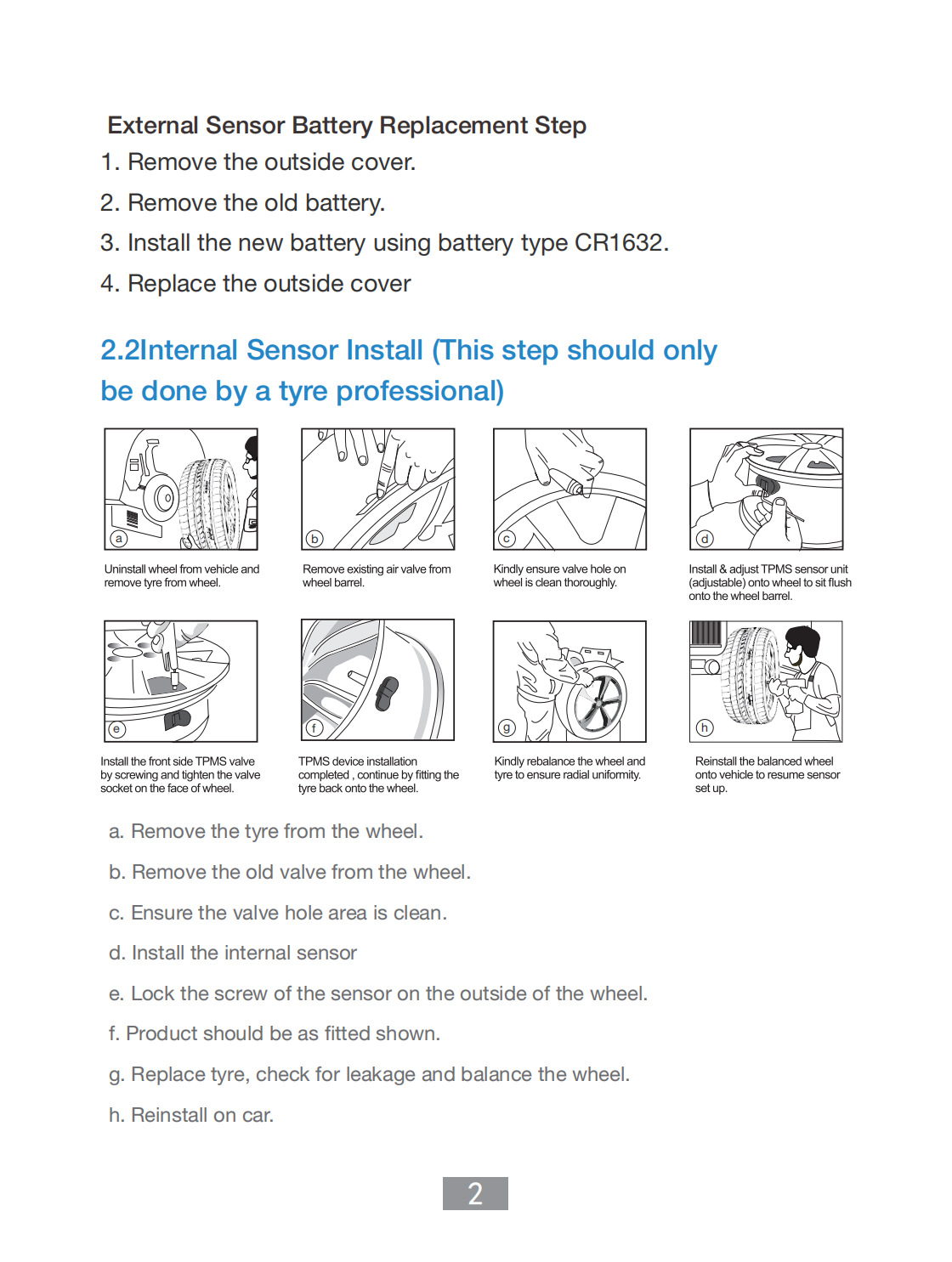 External Sensor Battery Replacement Step

1. Remove the outside cover.

2. Remove the old battery.

3. Install the new battery using battery type CR1632.

4. Replace the outside cover

2.2Internal Sensor Install (This step should only be done by a tyre professional)

a

Uninstall wheel from vehicle and remove tyre from wheel.

b

Remove existing air valve from wheel barrel.

c

Kindly ensure valve hole on wheel is clean thoroughly.

d

Install & adjust TPMS sensor unit (adjustable) onto wheel to sit flush onto the wheel barrel.

e

Install the front side TPMS valve by screwing and tighten the valve socket on the face of wheel.

f

TPMS device installation completed , continue by fitting the tyre back onto the wheel.

g

Kindly rebalance the wheel and tyre to ensure radial uniformity.

h

Reinstall the balanced wheel onto vehicle to resume sensor set up.

a. Remove the tyre from the wheel.

b. Remove the old valve from the wheel.

c. Ensure the valve hole area is clean.

d. Install the internal sensor

e. Lock the screw of the sensor on the outside of the wheel.

f. Product should be as fitted shown.

g. Replace tyre, check for leakage and balance the wheel.

h. Reinstall on car.

2