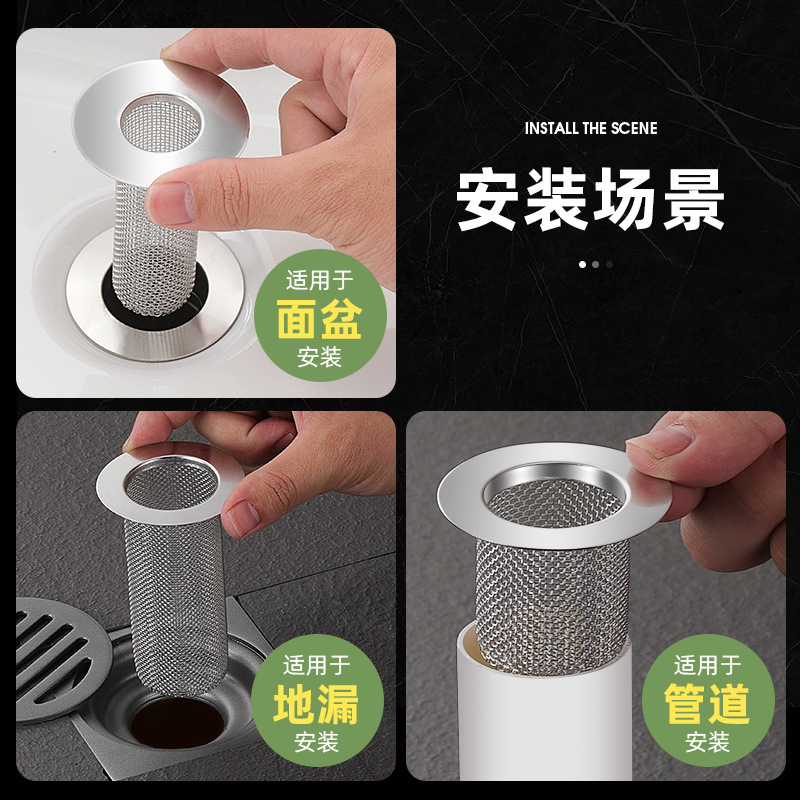 INSTALL THE SCENE

安装场景

适用于
面盆
安装

适用于
地漏
安装

适用于
管道
安装